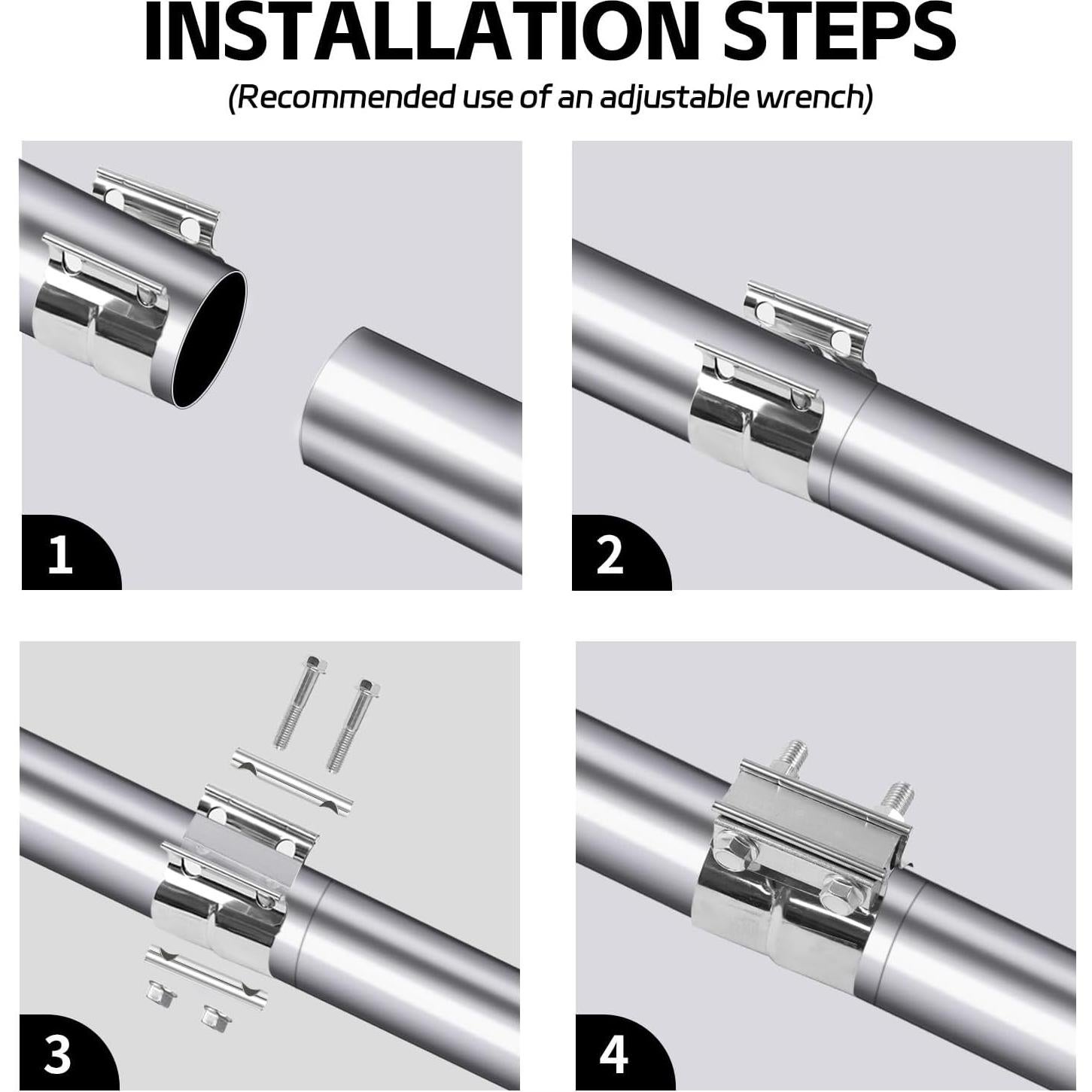 INSTALLATION STEPS
(Recommended use of an adjustable wrench)

1

2

3

4