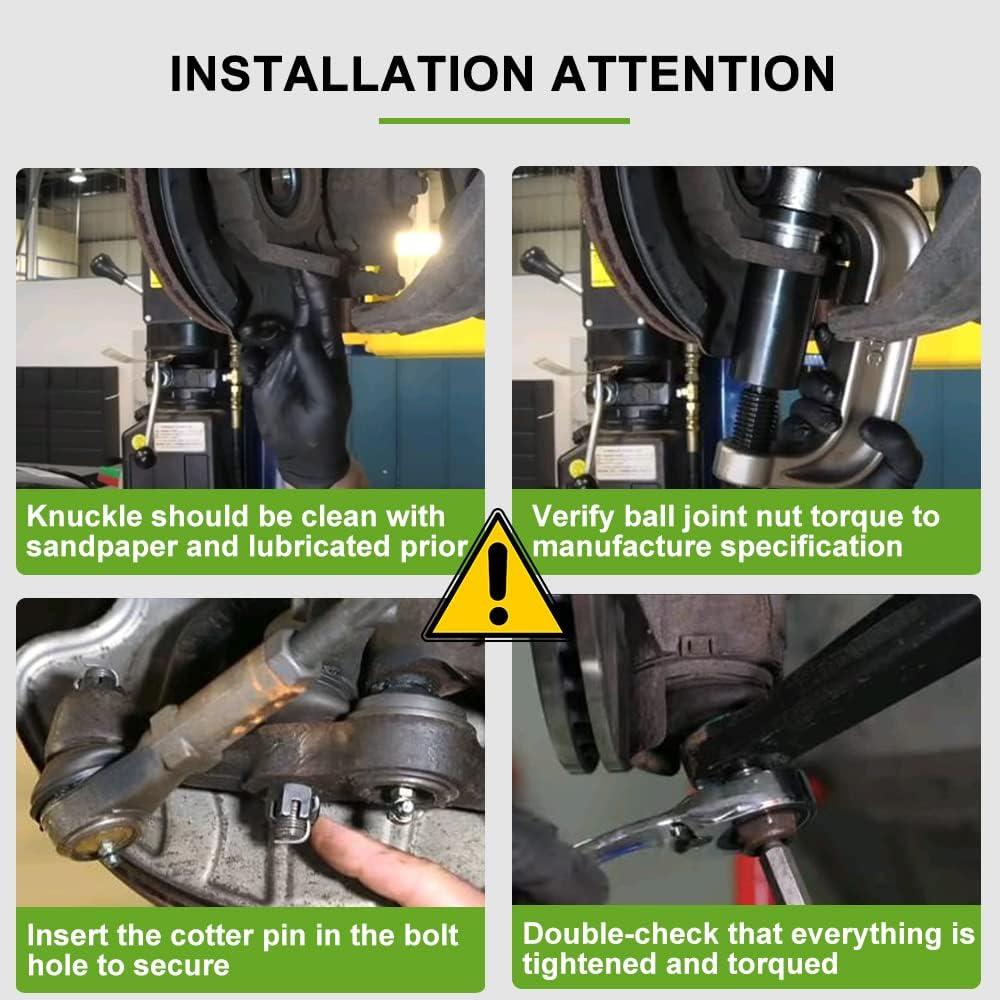 INSTALLATION ATTENTION

Knuckle should be clean with sandpaper and lubricated prior

Verify ball joint nut torque to manufacture specification

Insert the cotter pin in the bolt hole to secure

Double-check that everything is tightened and torqued