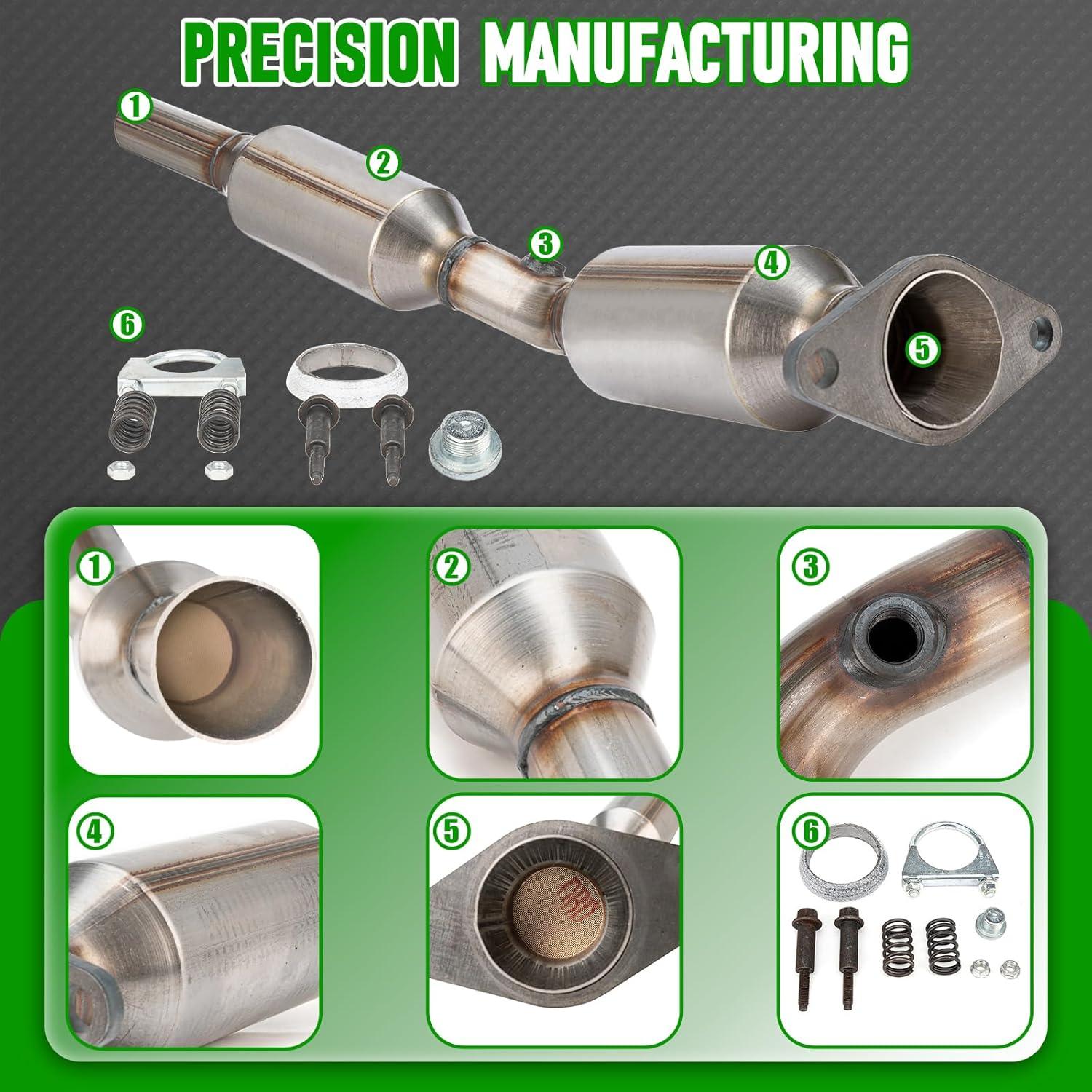 PRECISION MANUFACTURING

1
2
3
4
5
6

1
2
3
4
5
6