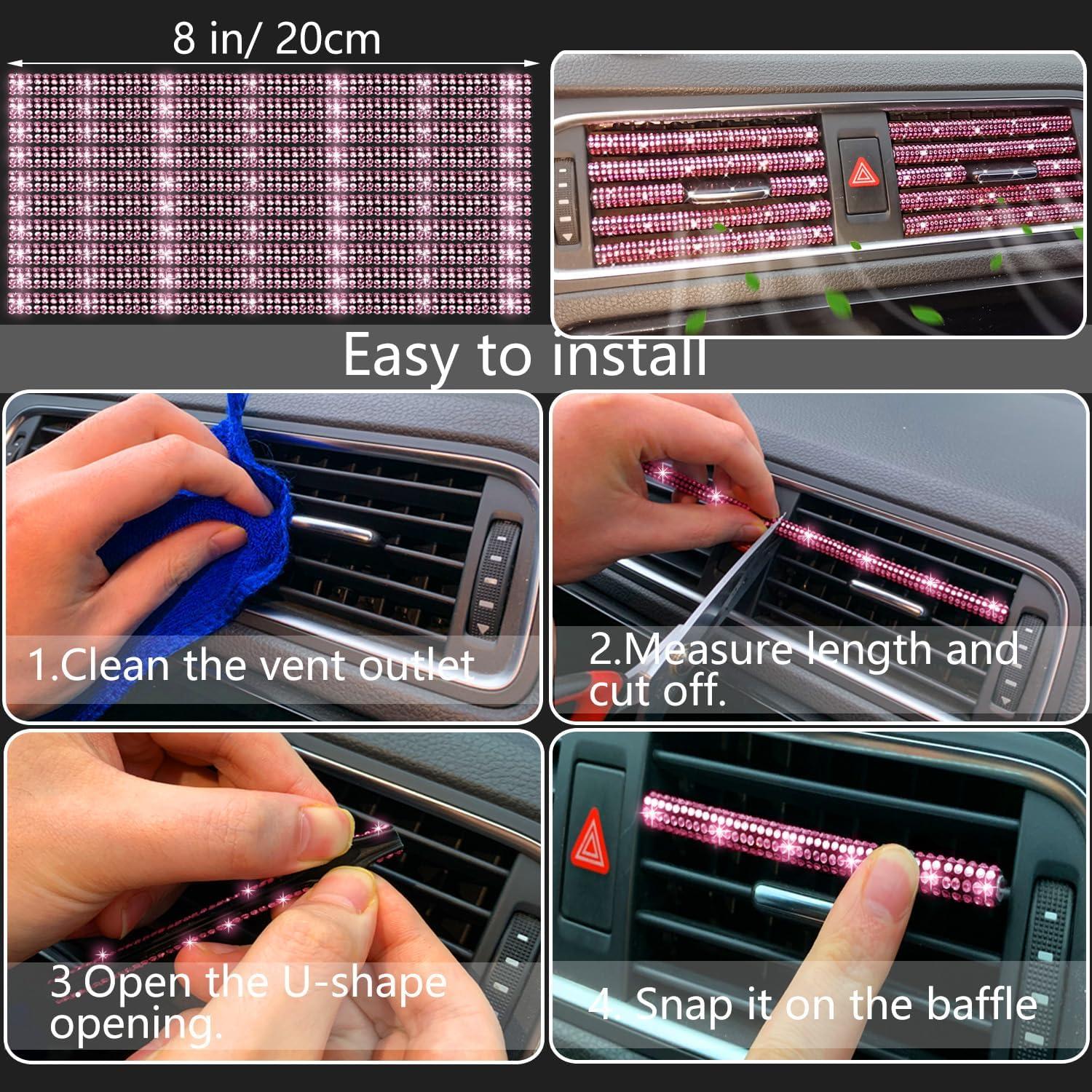 8 in/ 20cm

Easy to install

1.Clean the vent outlet

2.Measure length and cut off.

3.Open the U-shape opening.

4. Snap it on the baffle