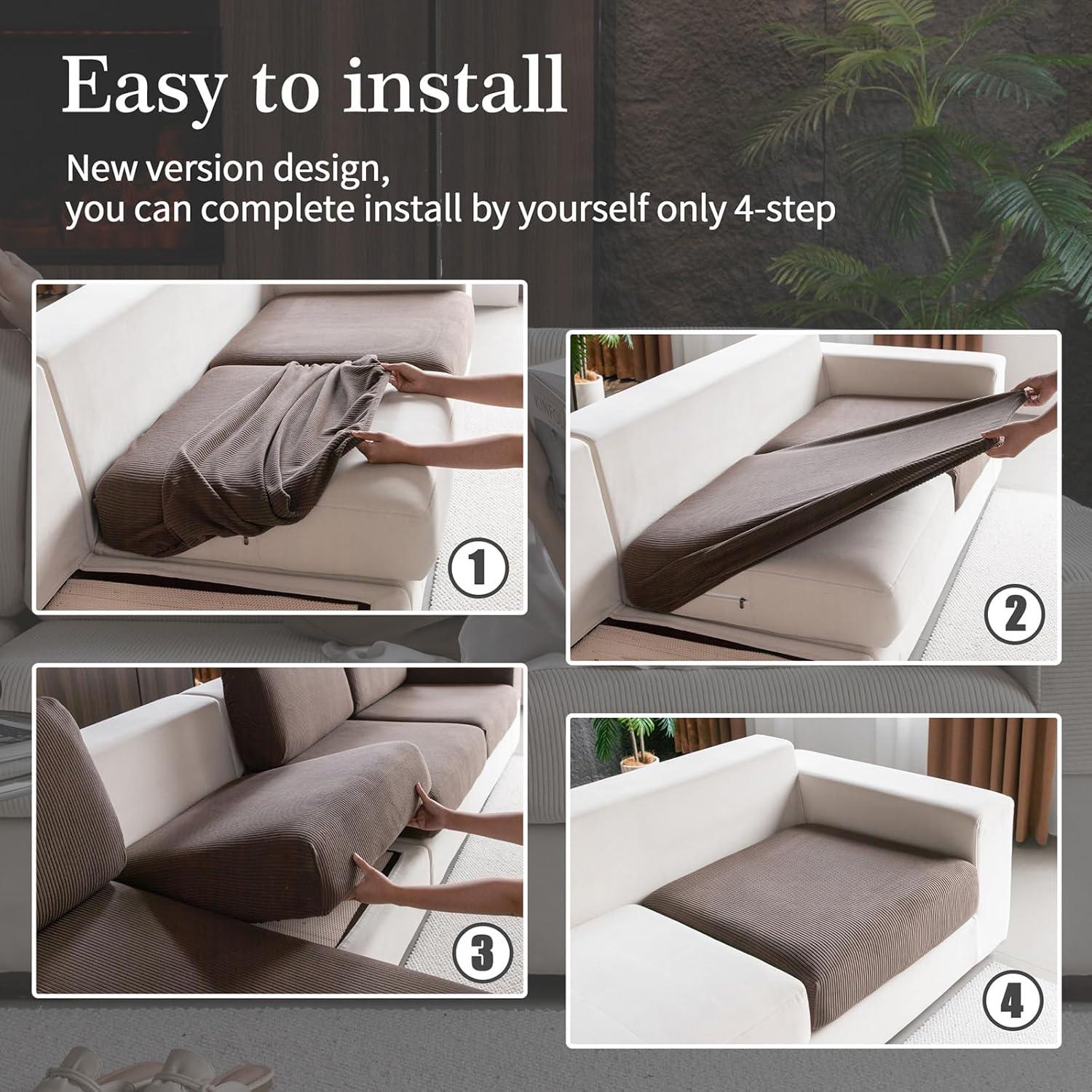 Easy to install

New version design,
you can complete install by yourself only 4-step

1

2

3

4