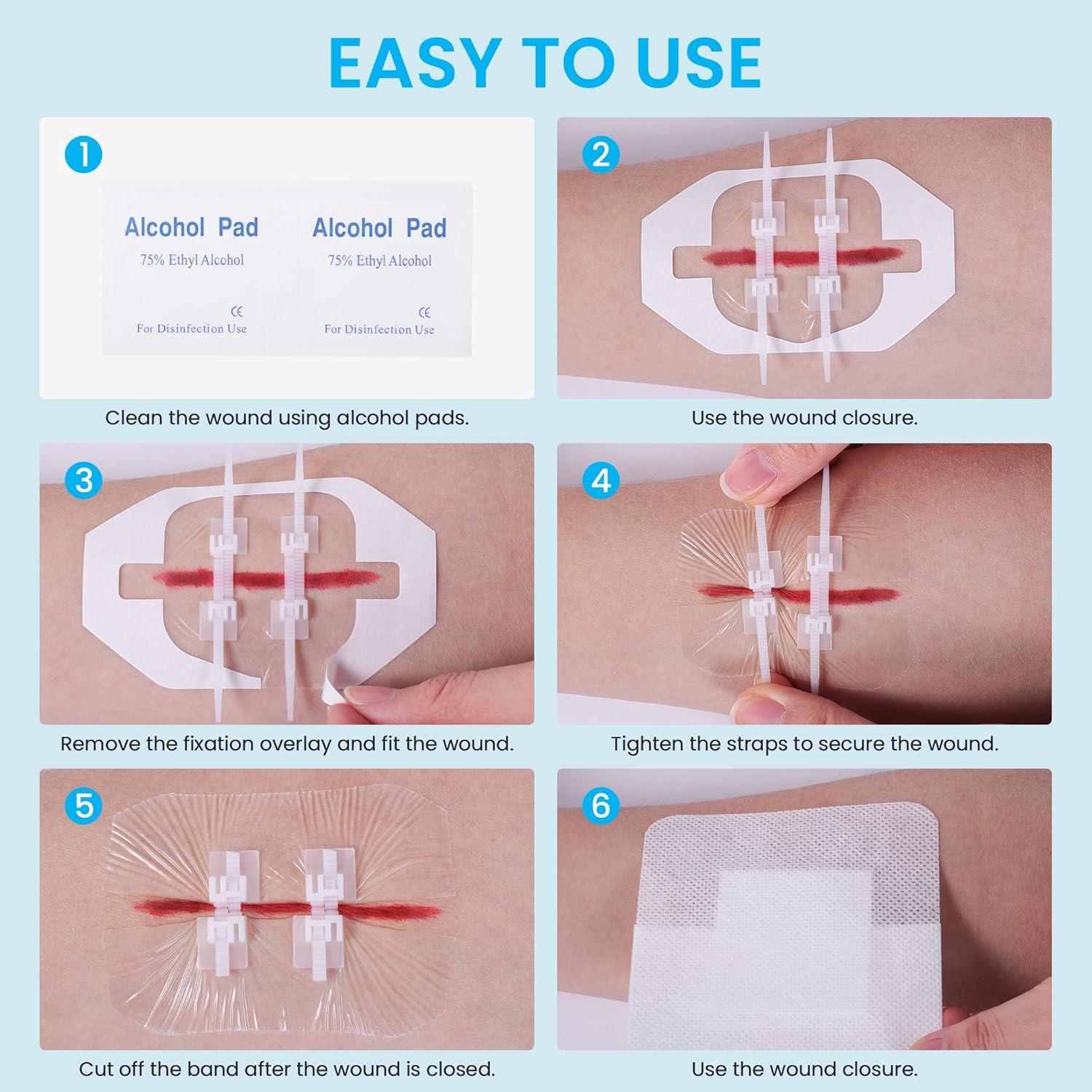 EASY TO USE

1

Alcohol Pad
75% Ethyl Alcohol
CE
For Disinfection Use

Alcohol Pad
75% Ethyl Alcohol
CE
For Disinfection Use

Clean the wound using alcohol pads.

2

Use the wound closure.

3

Remove the fixation overlay and fit the wound.

4

Tighten the straps to secure the wound.

5

Cut off the band after the wound is closed.

6

Use the wound closure.