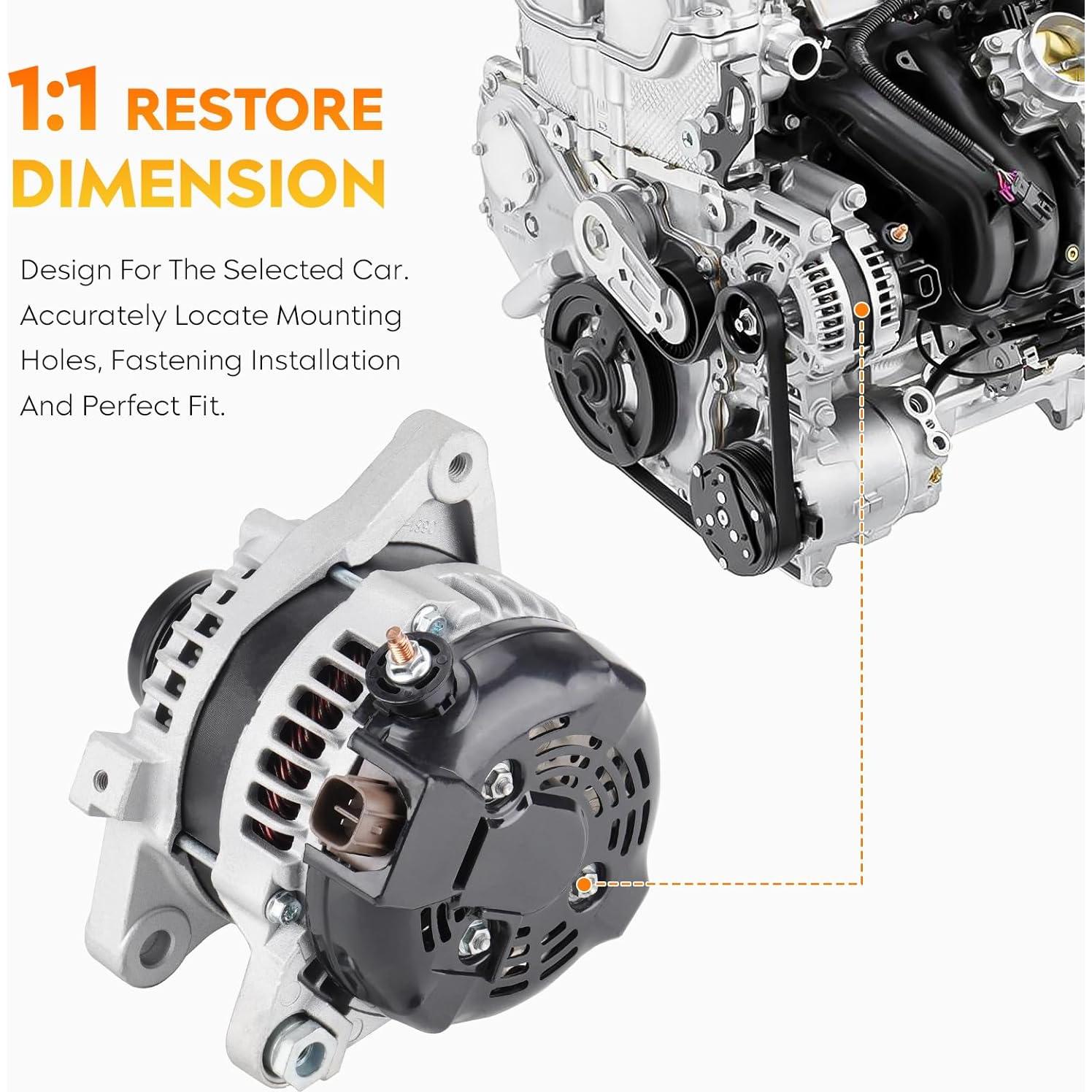 1:1 RESTORE DIMENSION

Design For The Selected Car. Accurately Locate Mounting Holes, Fastening Installation And Perfect Fit.