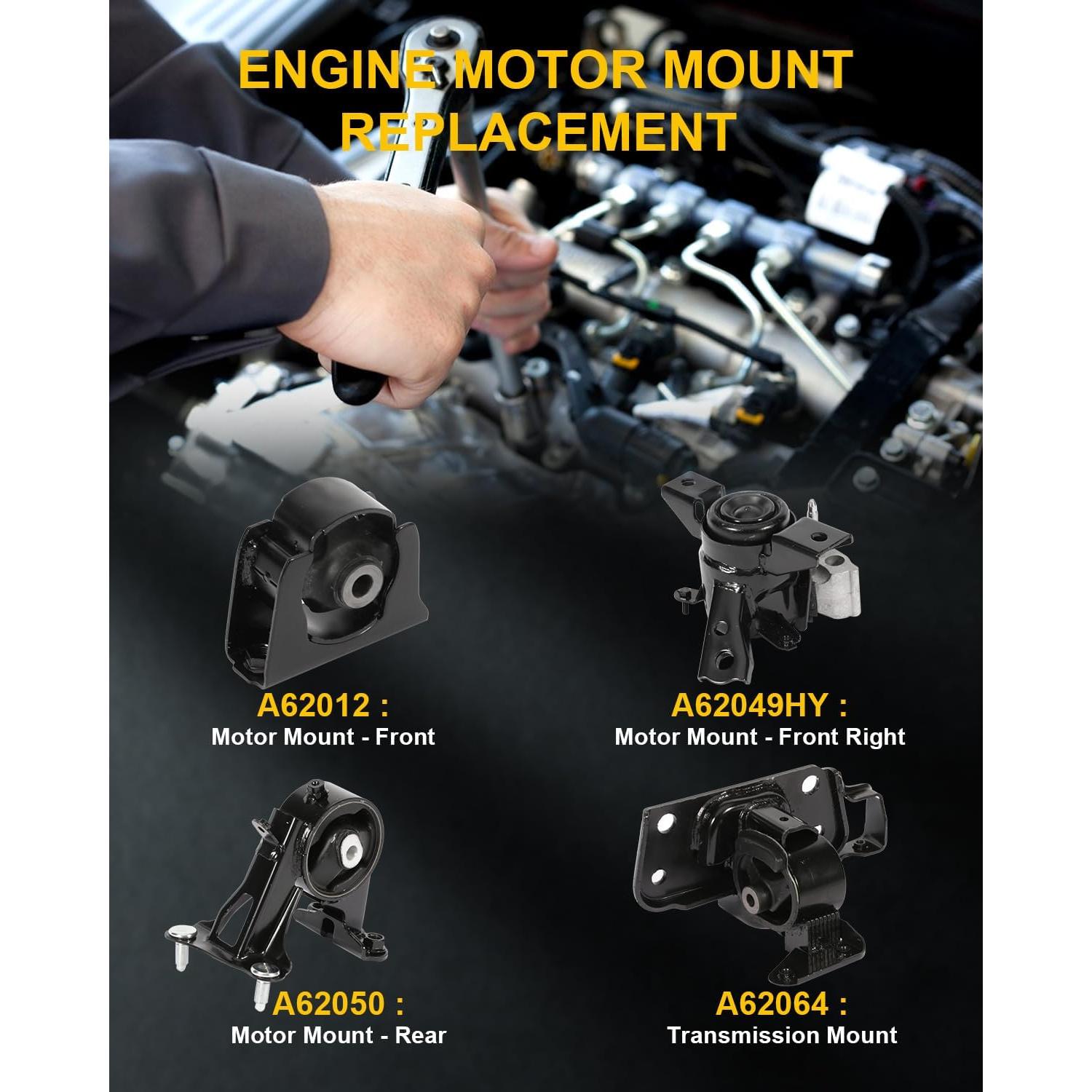 ENGINE MOTOR MOUNT REPLACEMENT

A62012 :
Motor Mount - Front

A62049HY :
Motor Mount - Front Right

A62050 :
Motor Mount - Rear

A62064 :
Transmission Mount