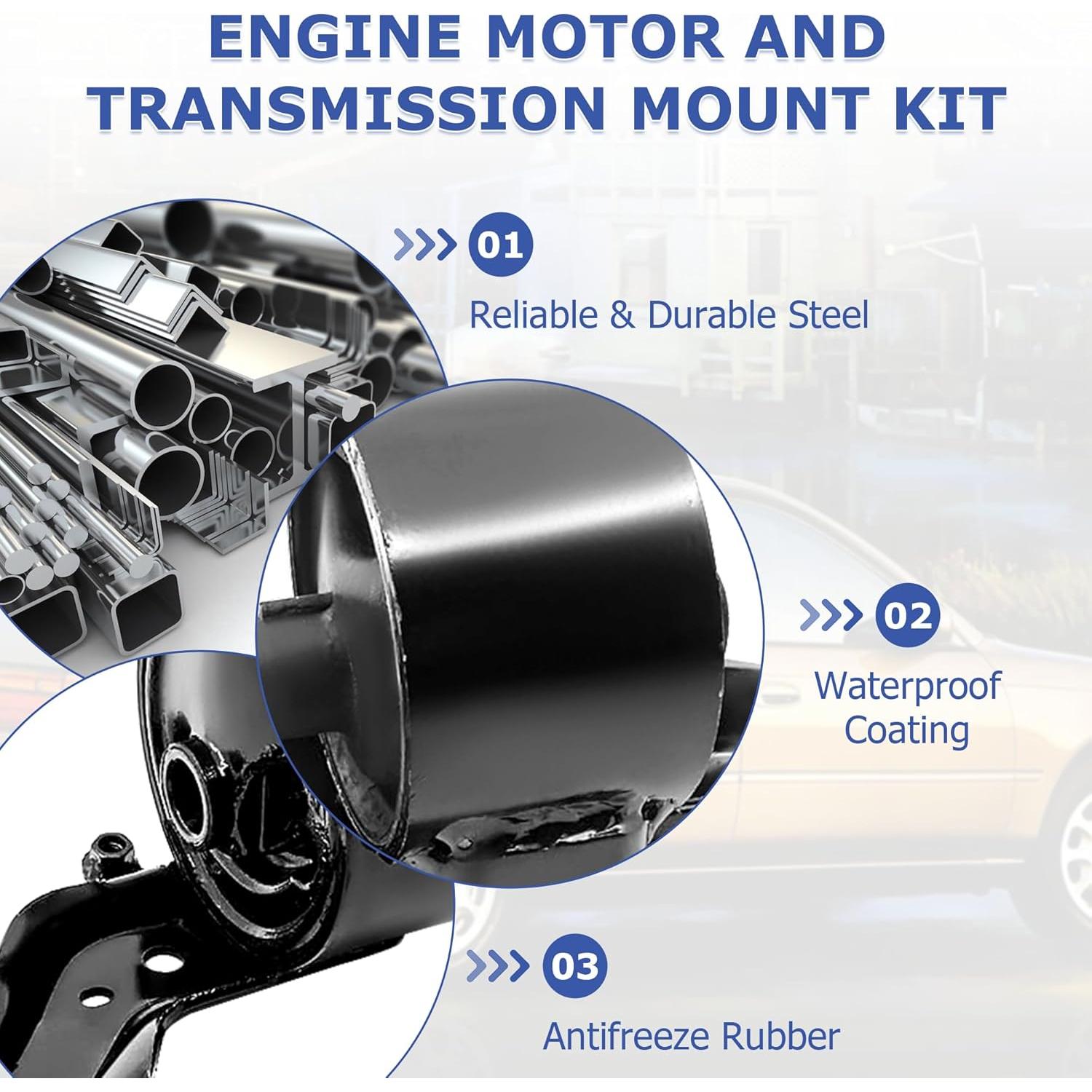 ENGINE MOTOR AND TRANSMISSION MOUNT KIT

01

Reliable & Durable Steel

02

Waterproof Coating

03

Antifreeze Rubber