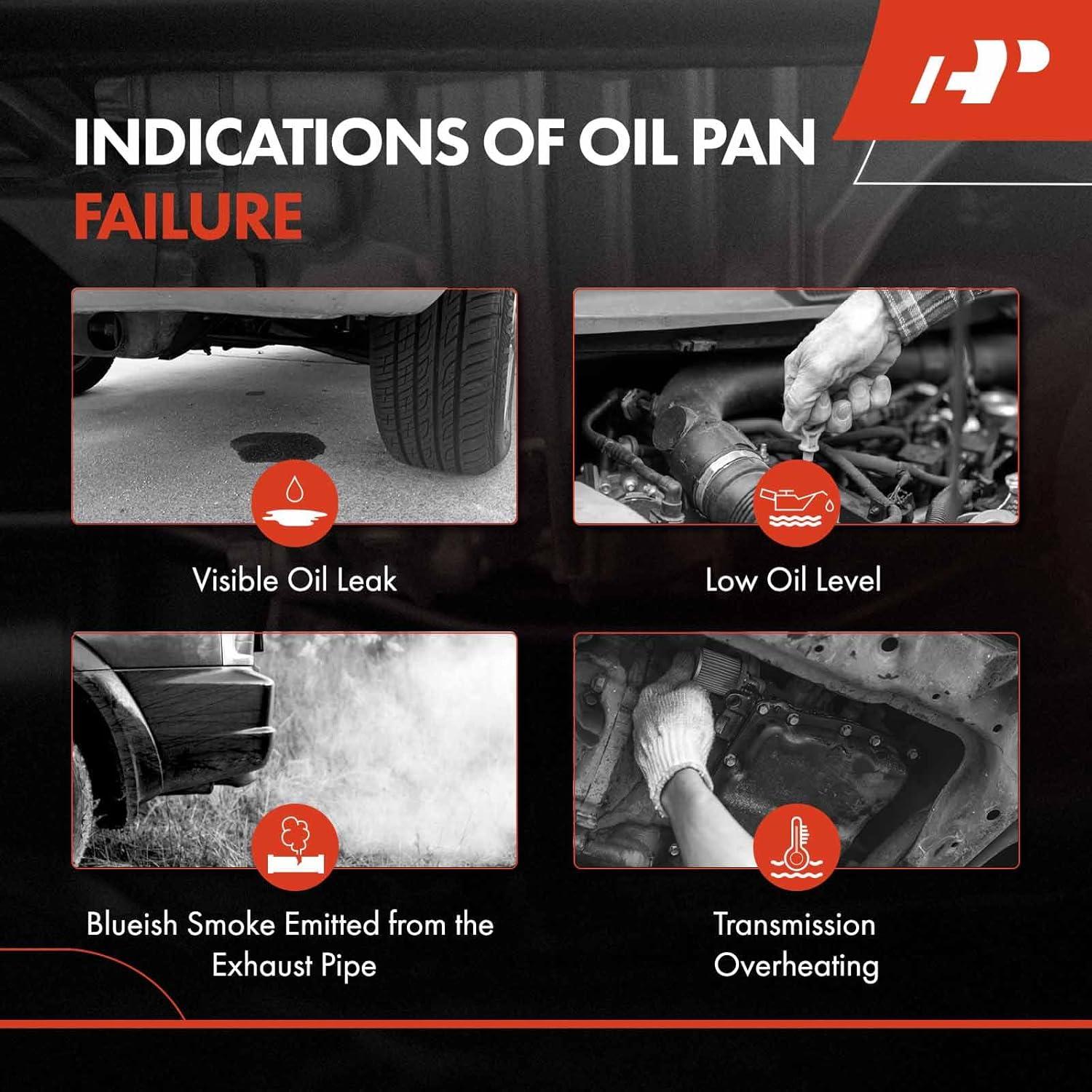 INDICATIONS OF OIL PAN FAILURE

Visible Oil Leak

Low Oil Level

Blueish Smoke Emitted from the Exhaust Pipe

Transmission Overheating