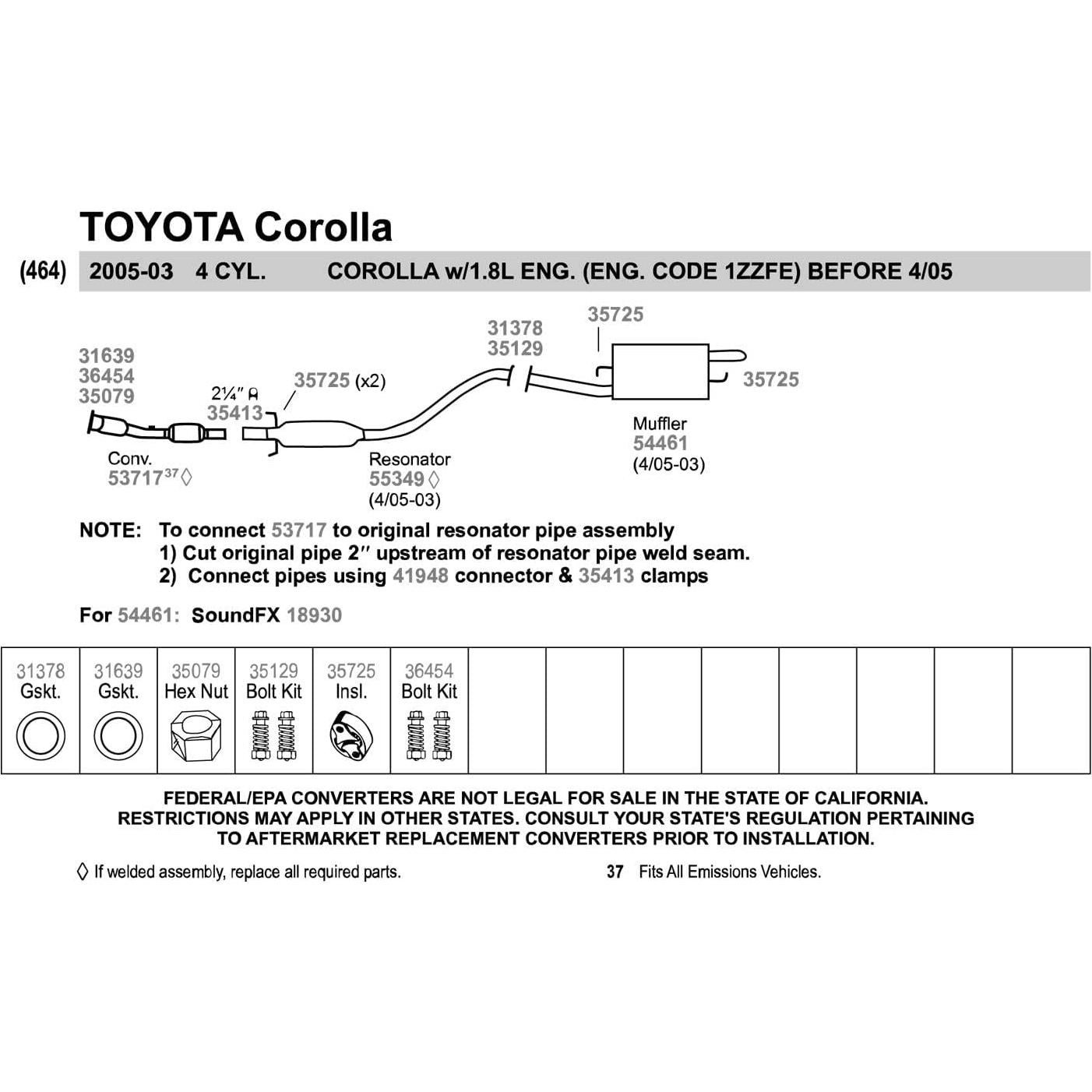 TOYOTA Corolla

(464) 2005-03 4 CYL. COROLLA w/1.8L ENG. (ENG. CODE 1ZZFE) BEFORE 4/05

31639
36454
35079

2¼″
35413

35725 (x2)

31378
35129

35725

35725

Conv.
53717$^{37}$ ◊

Resonator
55349 ◊
(4/05-03)

Muffler
54461
(4/05-03)

NOTE: To connect 53717 to original resonator pipe assembly
1) Cut original pipe 2″ upstream of resonator pipe weld seam.
2) Connect pipes using 41948 connector & 35413 clamps

For 54461: SoundFX 18930

| 31378 Gskt. | 31639 Gskt. | 35079 Hex Nut | 35129 Bolt Kit | 35725 Insl. | 36454 Bolt Kit | | | | | | | | |
|---|---|---|---|---|---|---|---|---|---|---|---|---|---|

FEDERAL/EPA CONVERTERS ARE NOT LEGAL FOR SALE IN THE STATE OF CALIFORNIA. RESTRICTIONS MAY APPLY IN OTHER STATES. CONSULT YOUR STATE'S REGULATION PERTAINING TO AFTERMARKET REPLACEMENT CONVERTERS PRIOR TO INSTALLATION.

◊ If welded assembly, replace all required parts.

37 Fits All Emissions Vehicles.