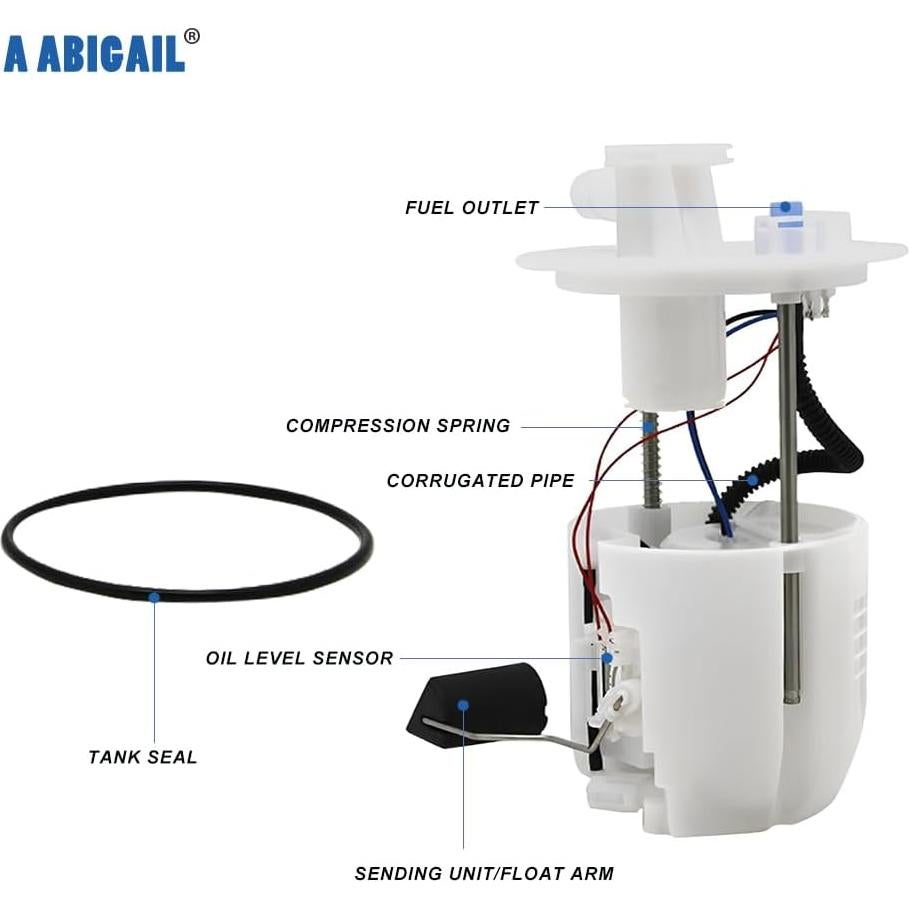 A ABIGAIL®

FUEL OUTLET

COMPRESSION SPRING

CORRUGATED PIPE

OIL LEVEL SENSOR

TANK SEAL

SENDING UNIT/FLOAT ARM