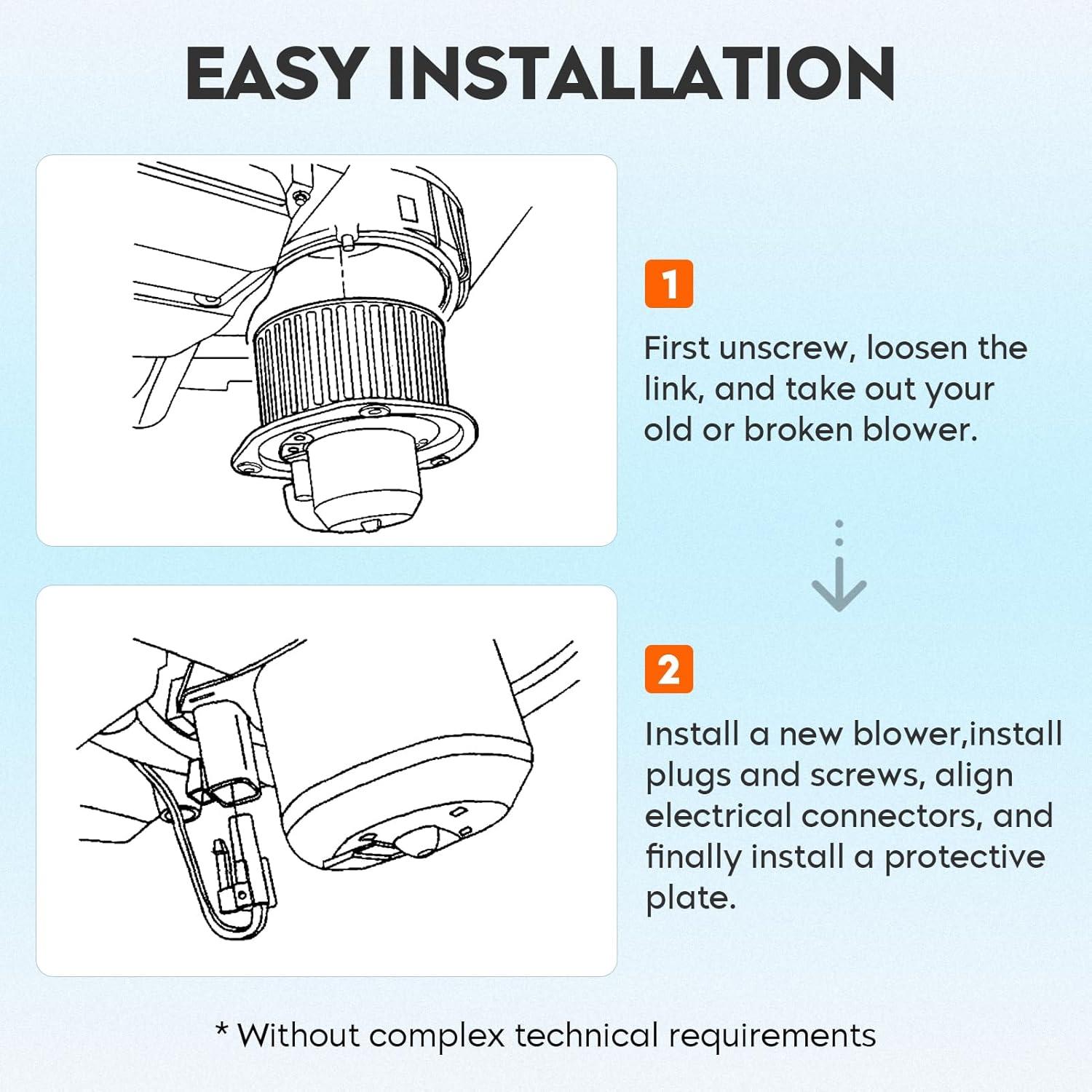 EASY INSTALLATION

1

First unscrew, loosen the link, and take out your old or broken blower.

2

Install a new blower,install plugs and screws, align electrical connectors, and finally install a protective plate.

* Without complex technical requirements