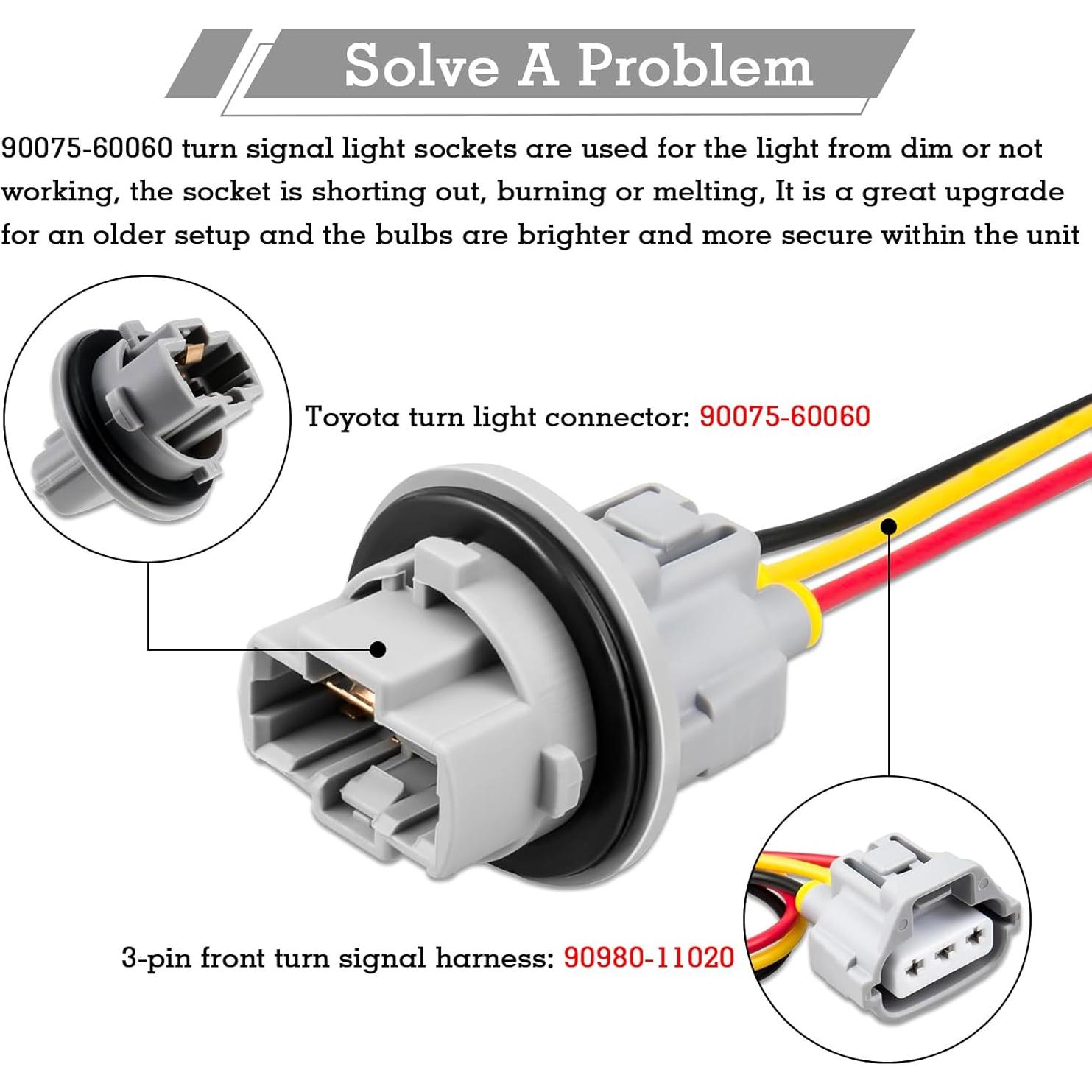 Solve A Problem

90075-60060 turn signal light sockets are used for the light from dim or not working, the socket is shorting out, burning or melting, It is a great upgrade for an older setup and the bulbs are brighter and more secure within the unit

Toyota turn light connector: 90075-60060

3-pin front turn signal harness: 90980-11020