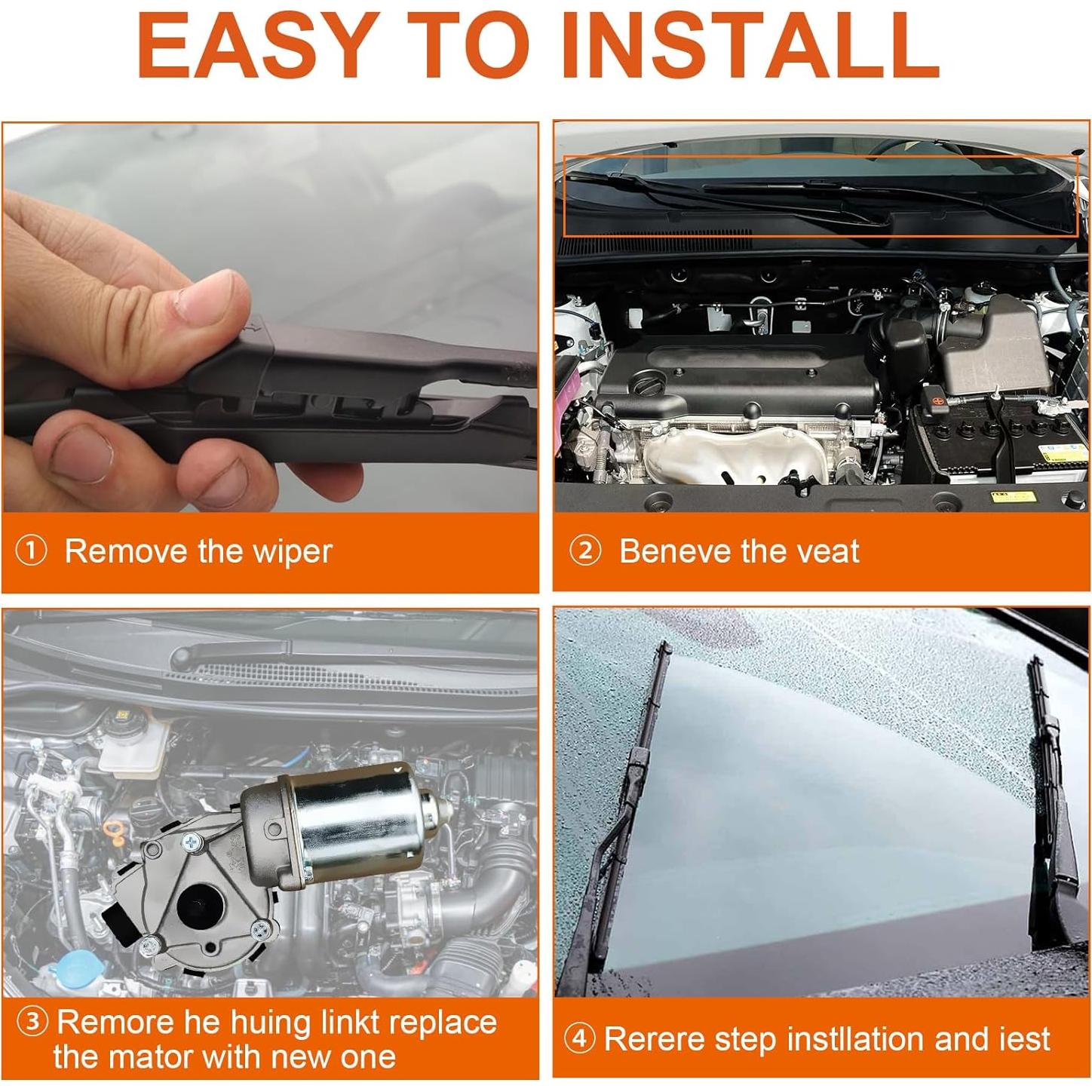 EASY TO INSTALL

① Remove the wiper

② Beneve the veat

③ Remore he huing linkt replace the mator with new one

④ Rerere step instllation and iest