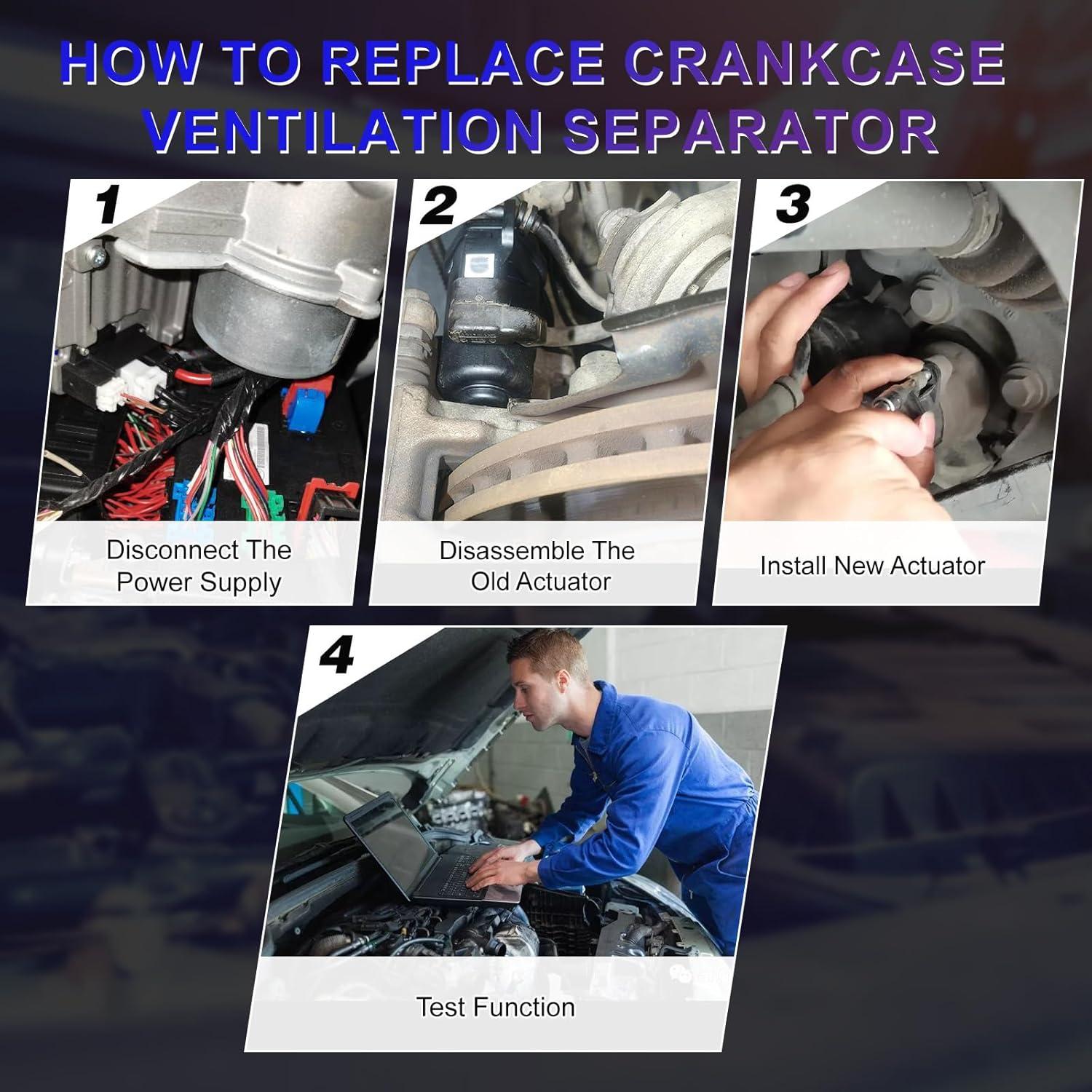 HOW TO REPLACE CRANKCASE VENTILATION SEPARATOR

1

Disconnect The Power Supply

2

Disassemble The Old Actuator

3

Install New Actuator

4

Test Function