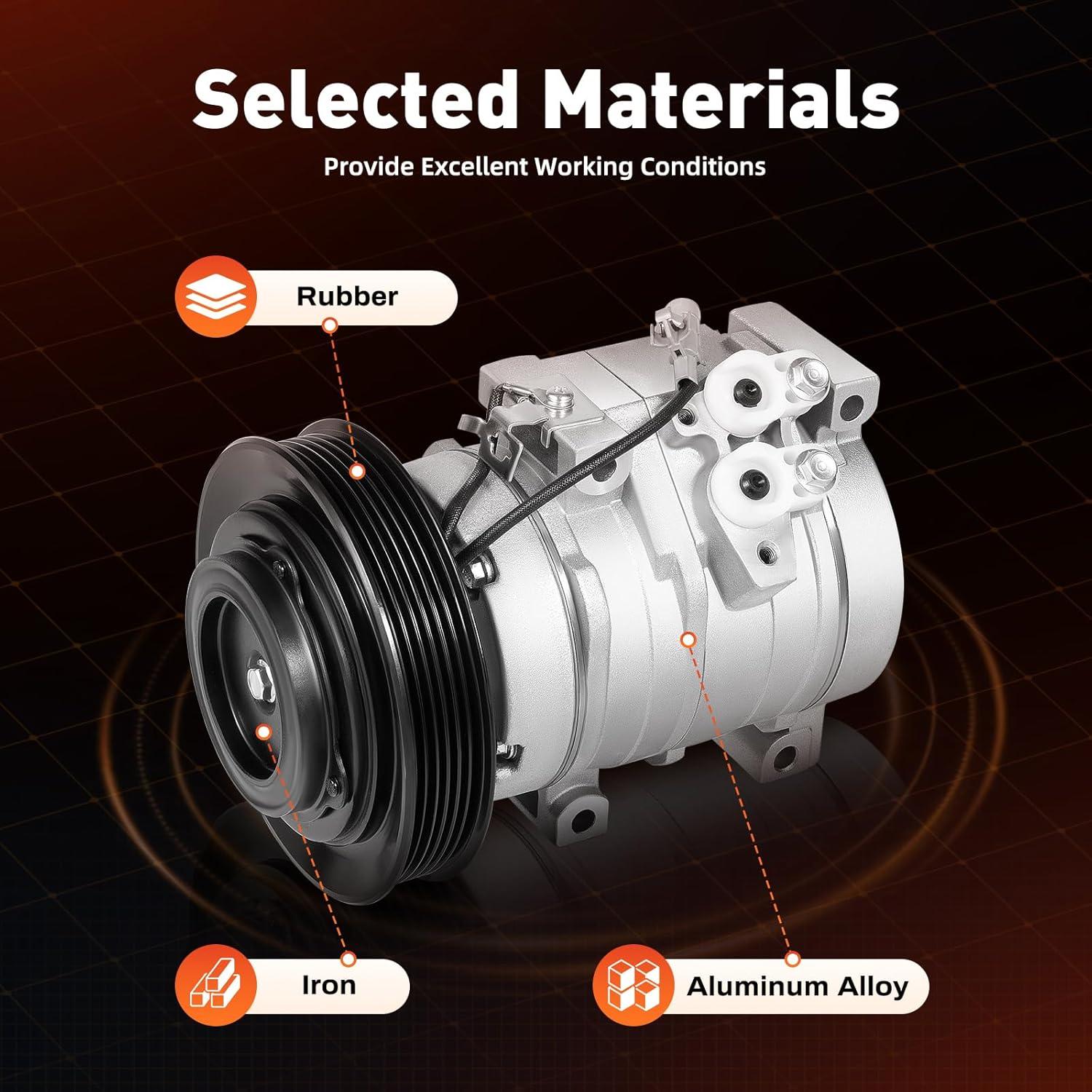 Selected Materials

Provide Excellent Working Conditions

Rubber

Iron

Aluminum Alloy