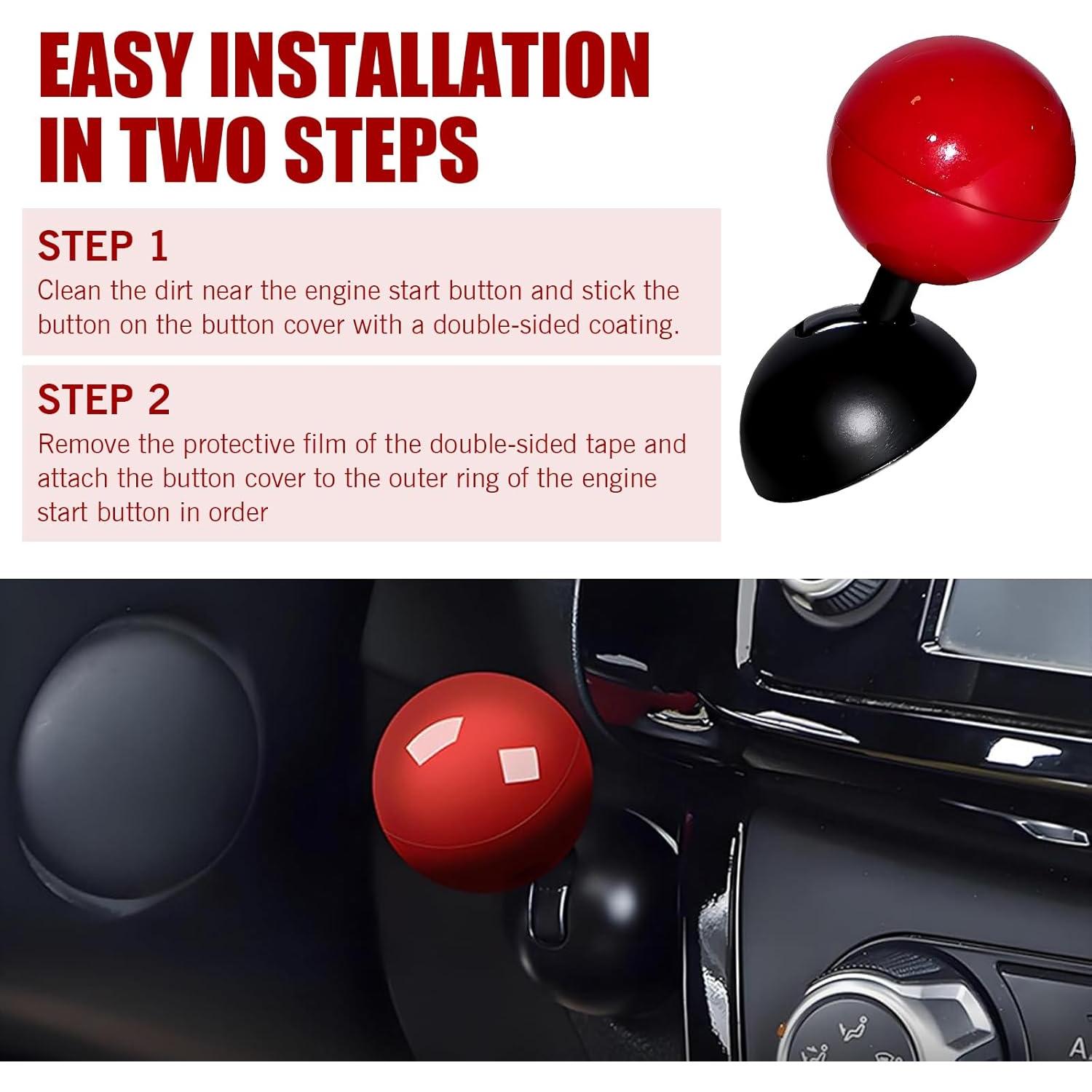 EASY INSTALLATION IN TWO STEPS

STEP 1
Clean the dirt near the engine start button and stick the button on the button cover with a double-sided coating.

STEP 2
Remove the protective film of the double-sided tape and attach the button cover to the outer ring of the engine start button in order

A