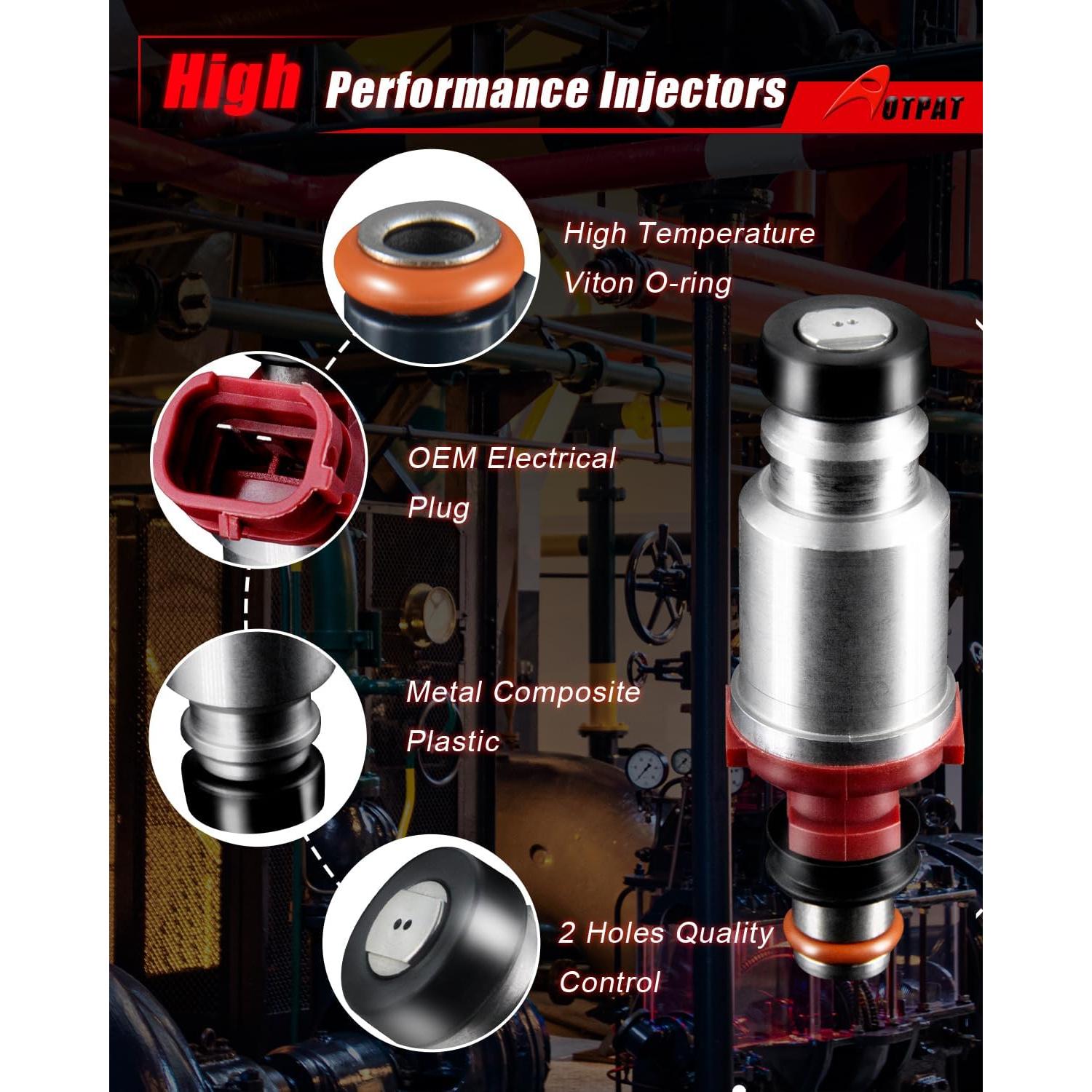 High Performance Injectors

AUTPAT

High Temperature Viton O-ring

OEM Electrical Plug

Metal Composite Plastic

2 Holes Quality Control