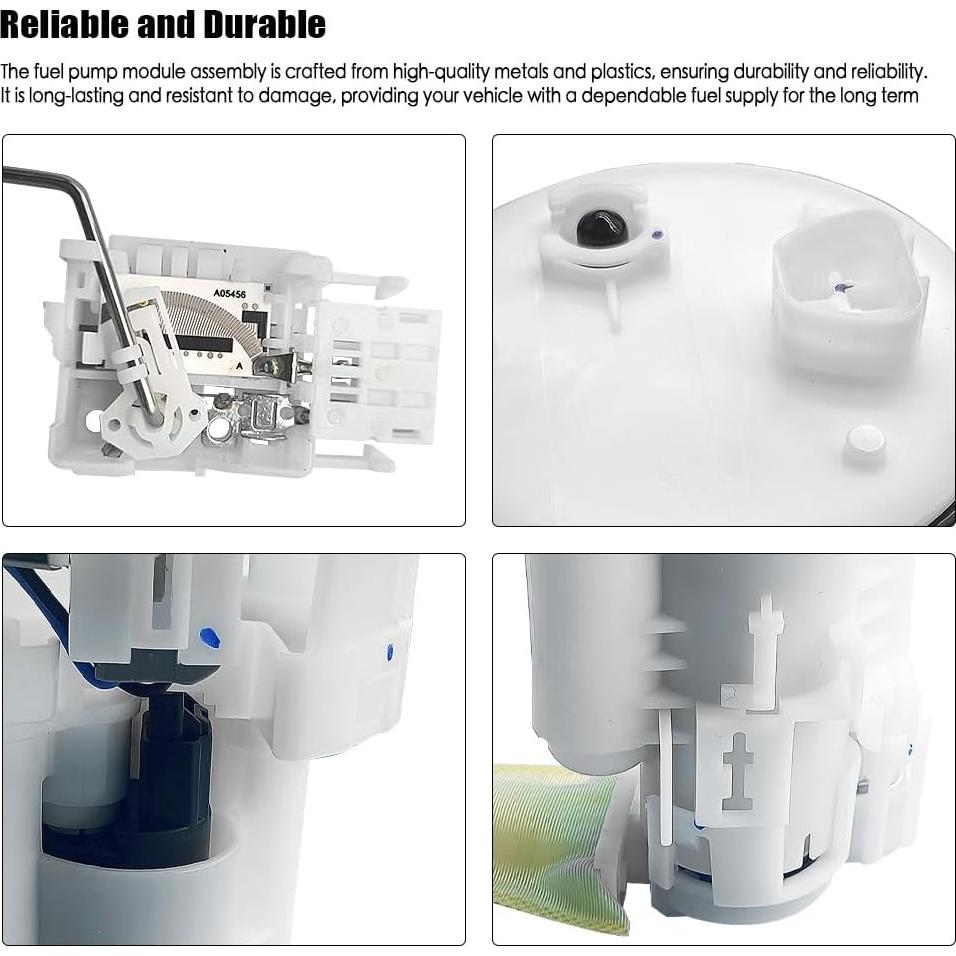 Reliable and Durable

The fuel pump module assembly is crafted from high-quality metals and plastics, ensuring durability and reliability. It is long-lasting and resistant to damage, providing your vehicle with a dependable fuel supply for the long term

A05456

A