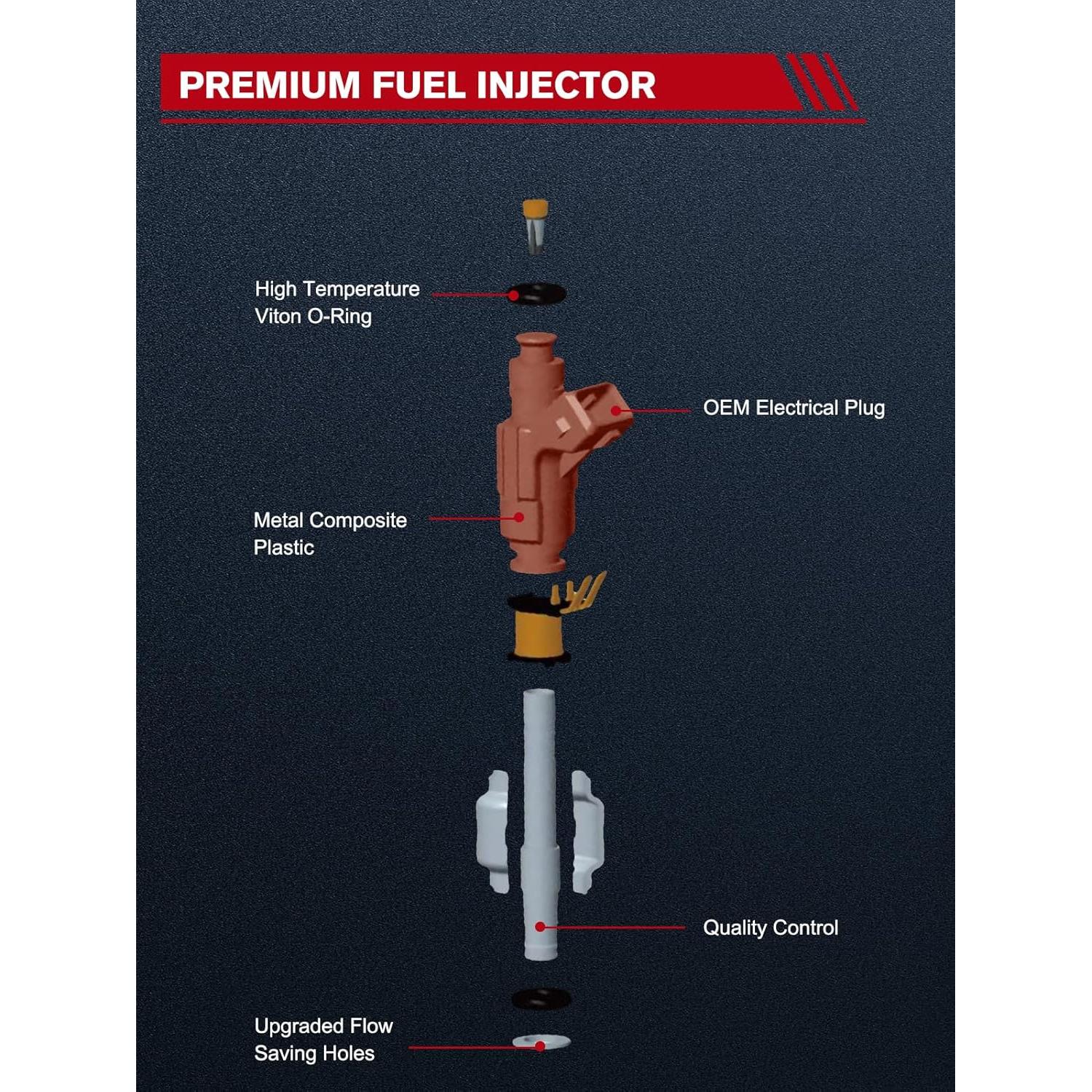 PREMIUM FUEL INJECTOR

High Temperature Viton O-Ring

OEM Electrical Plug

Metal Composite Plastic

Quality Control

Upgraded Flow Saving Holes