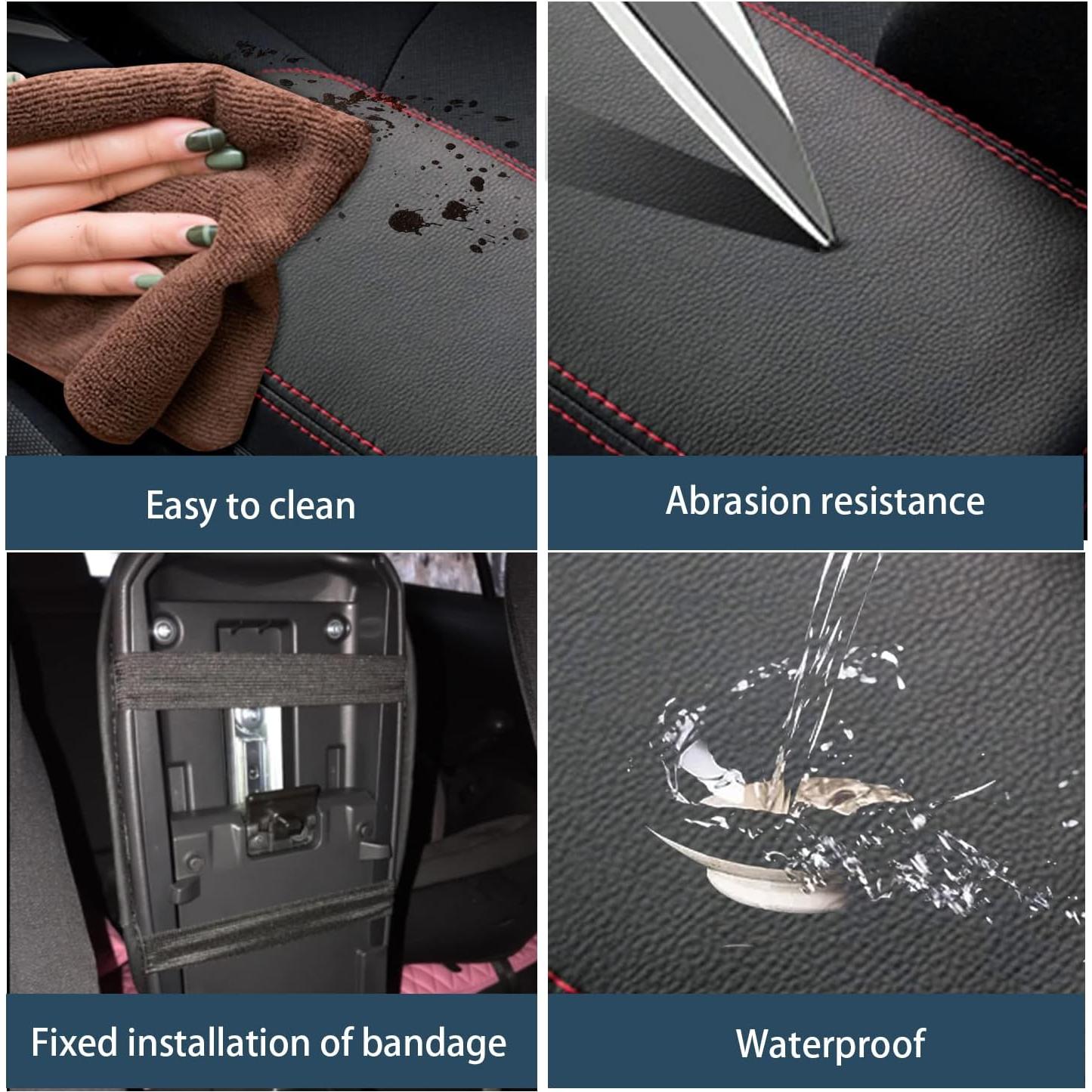 Easy to clean

Abrasion resistance

Fixed installation of bandage

Waterproof