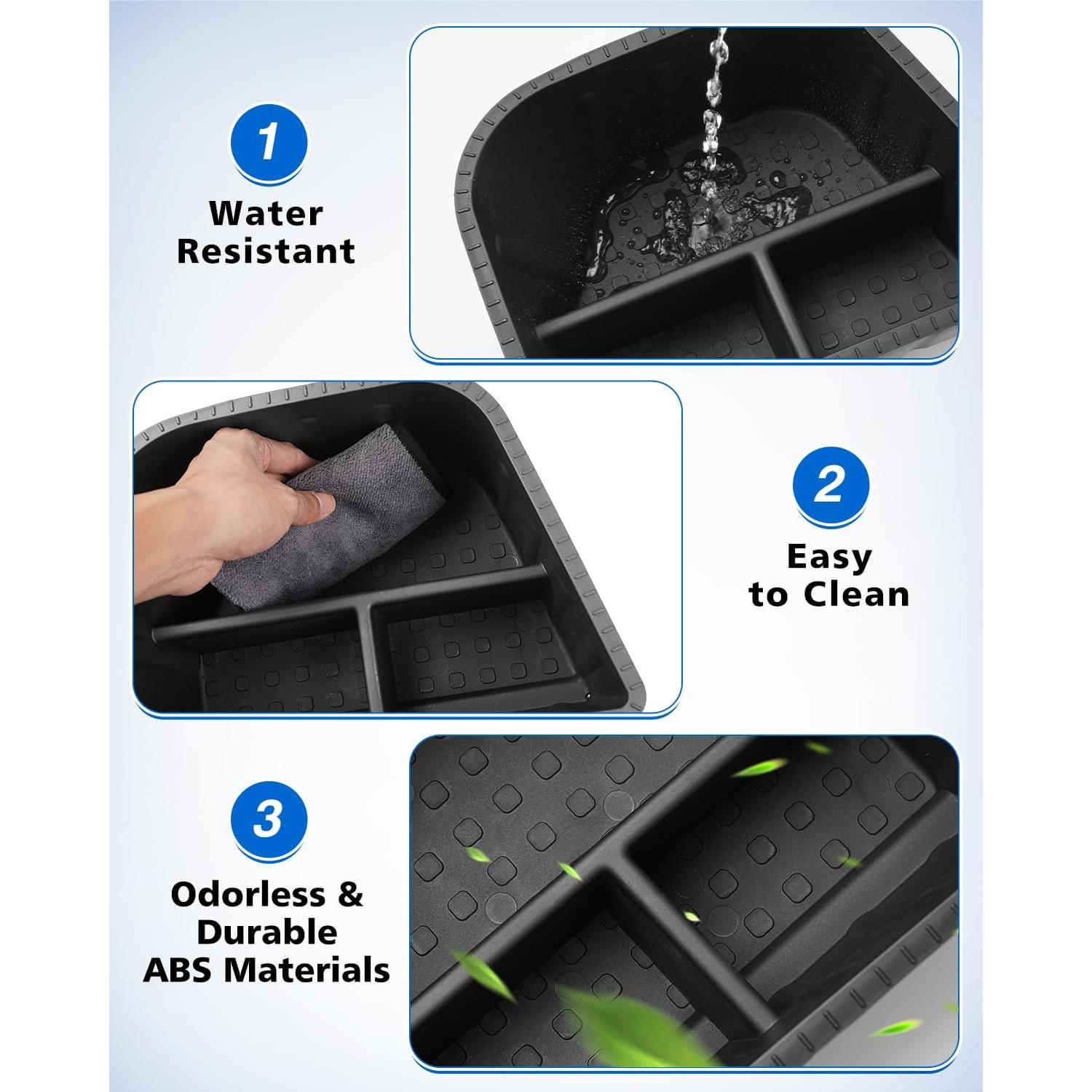 1

Water Resistant

2

Easy to Clean

3

Odorless & Durable ABS Materials