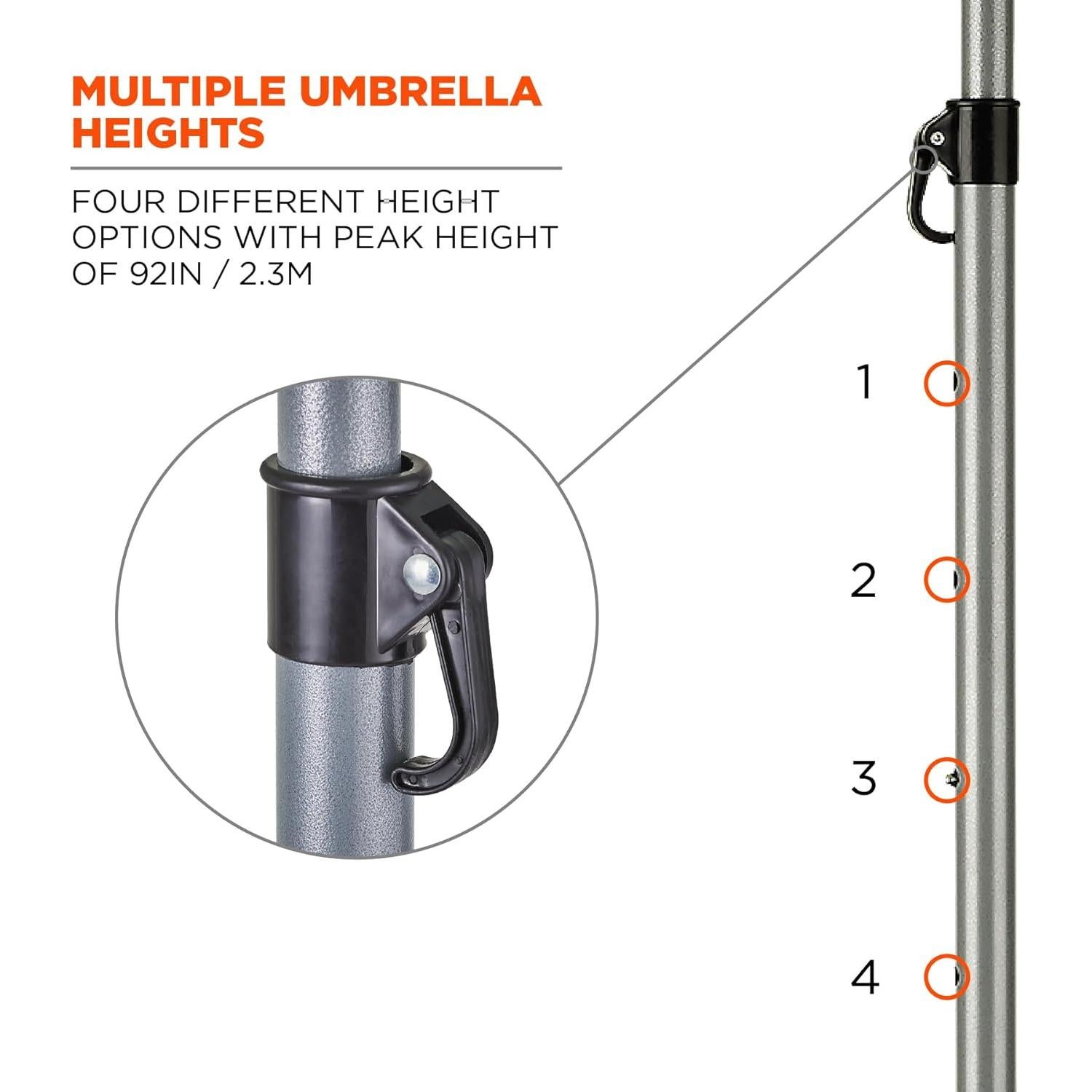 MULTIPLE UMBRELLA HEIGHTS

FOUR DIFFERENT HEIGHT OPTIONS WITH PEAK HEIGHT OF 92IN / 2.3M

1

2

3

4