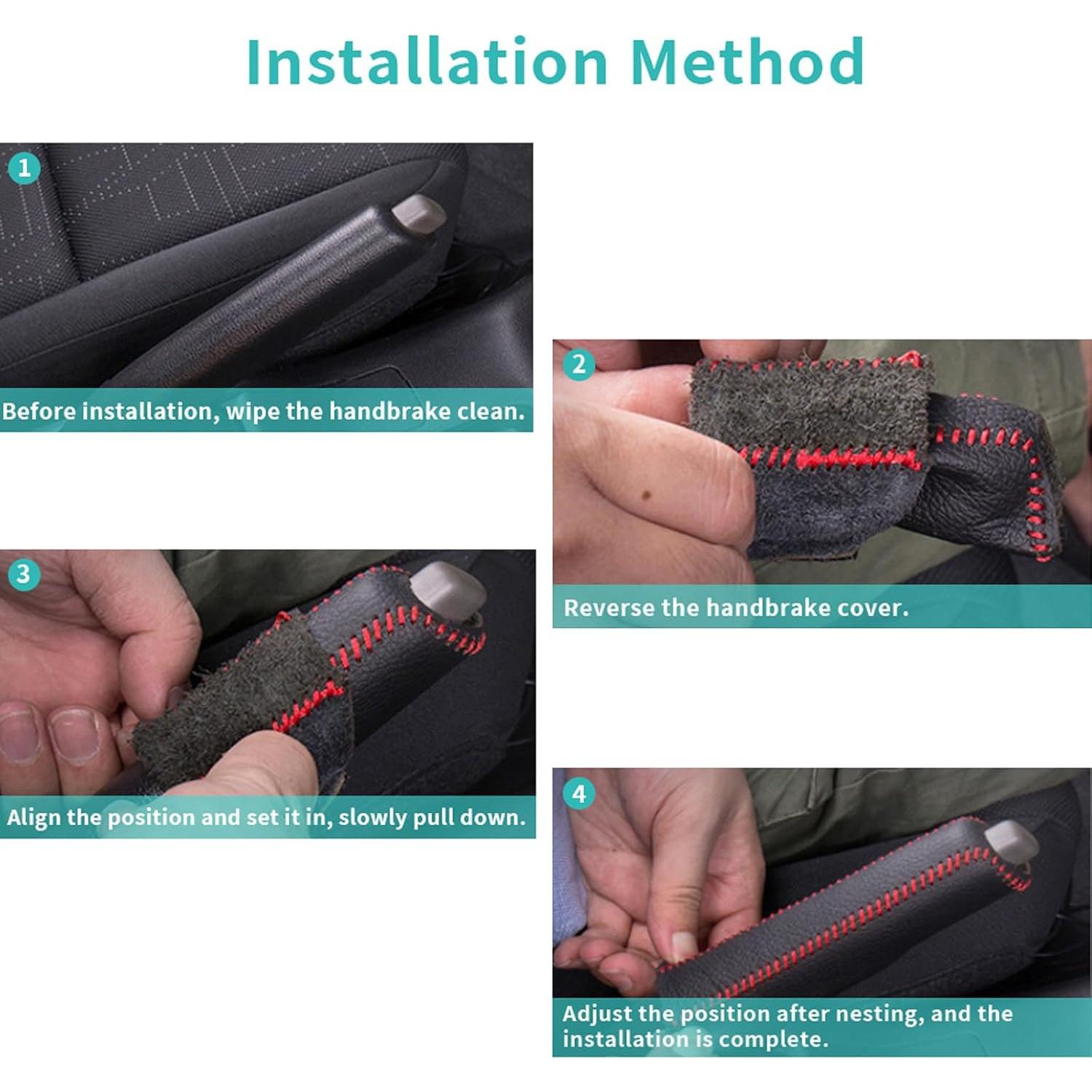 Installation Method

1

Before installation, wipe the handbrake clean.

2

Reverse the handbrake cover.

3

Align the position and set it in, slowly pull down.

4

Adjust the position after nesting, and the installation is complete.