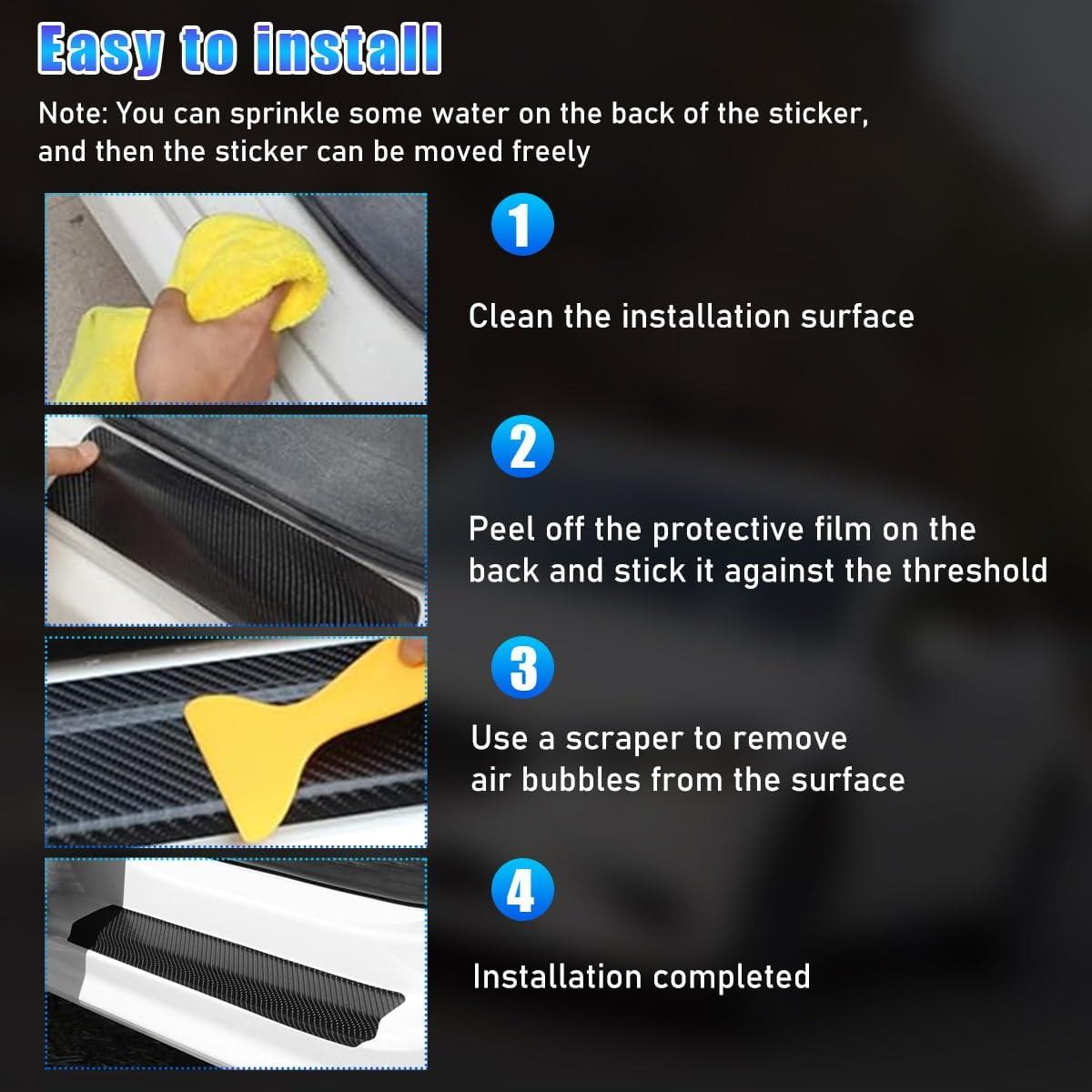 Easy to install

Note: You can sprinkle some water on the back of the sticker, and then the sticker can be moved freely

1

Clean the installation surface

2

Peel off the protective film on the back and stick it against the threshold

3

Use a scraper to remove air bubbles from the surface

4

Installation completed