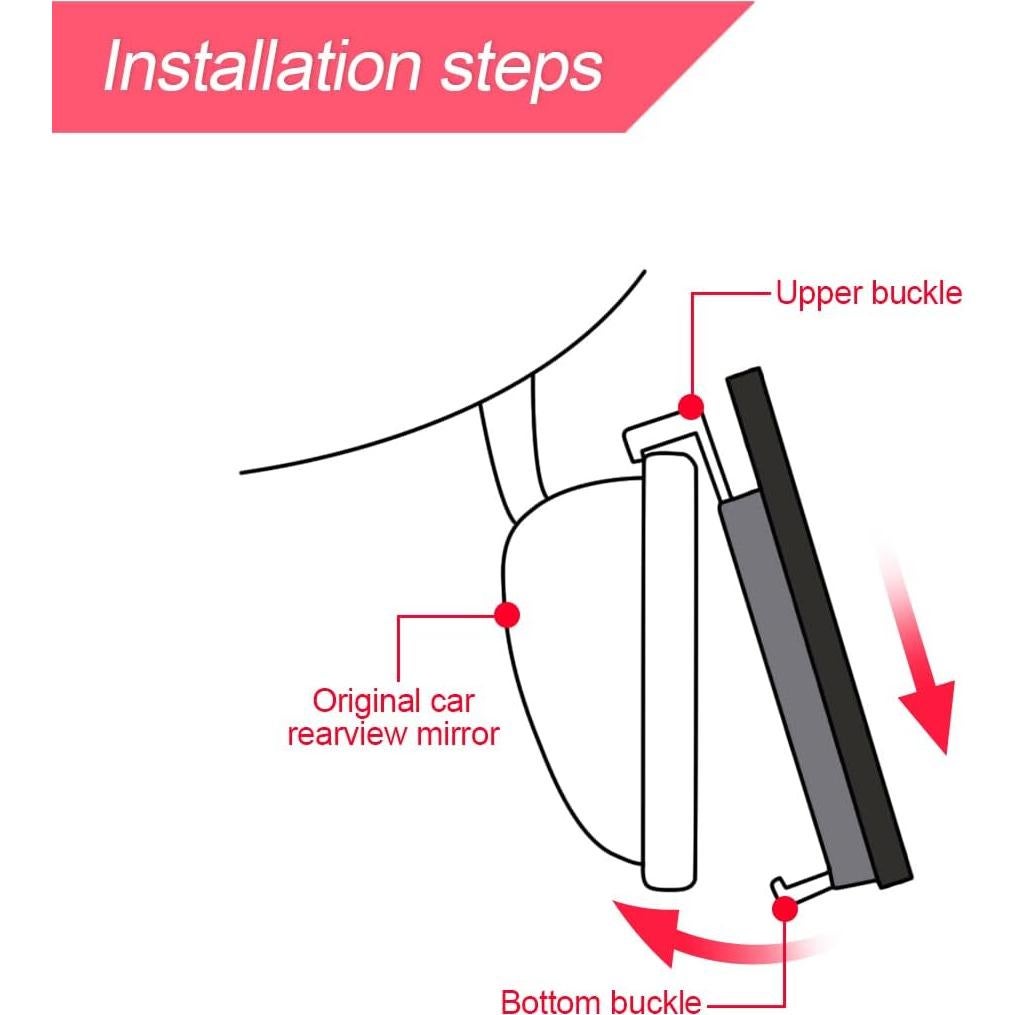 Installation steps

Upper buckle

Original car rearview mirror

Bottom buckle