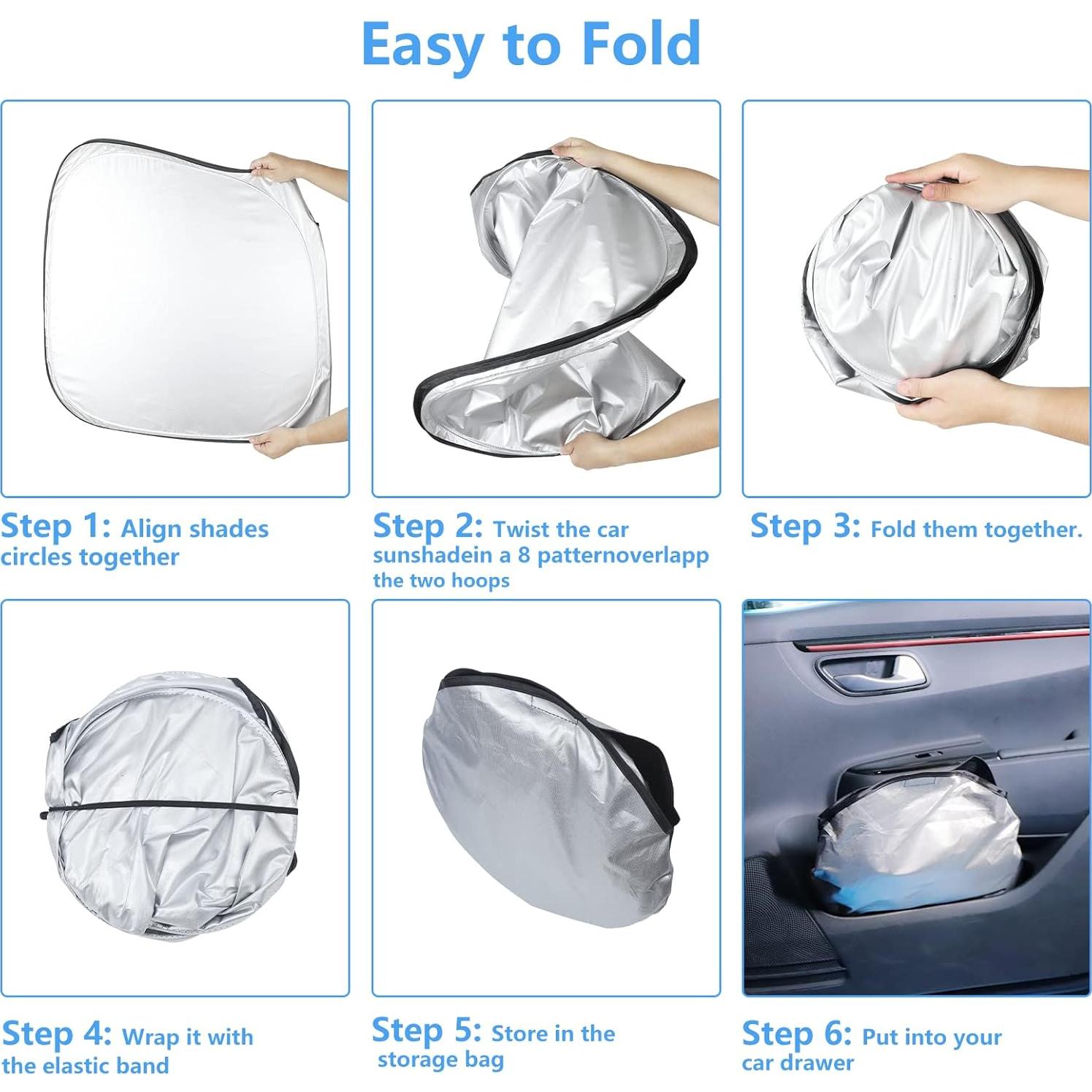 Easy to Fold

Step 1: Align shades circles together

Step 2: Twist the car sunshadein a 8 patternoverlapp the two hoops

Step 3: Fold them together.

Step 4: Wrap it with the elastic band

Step 5: Store in the storage bag

Step 6: Put into your car drawer