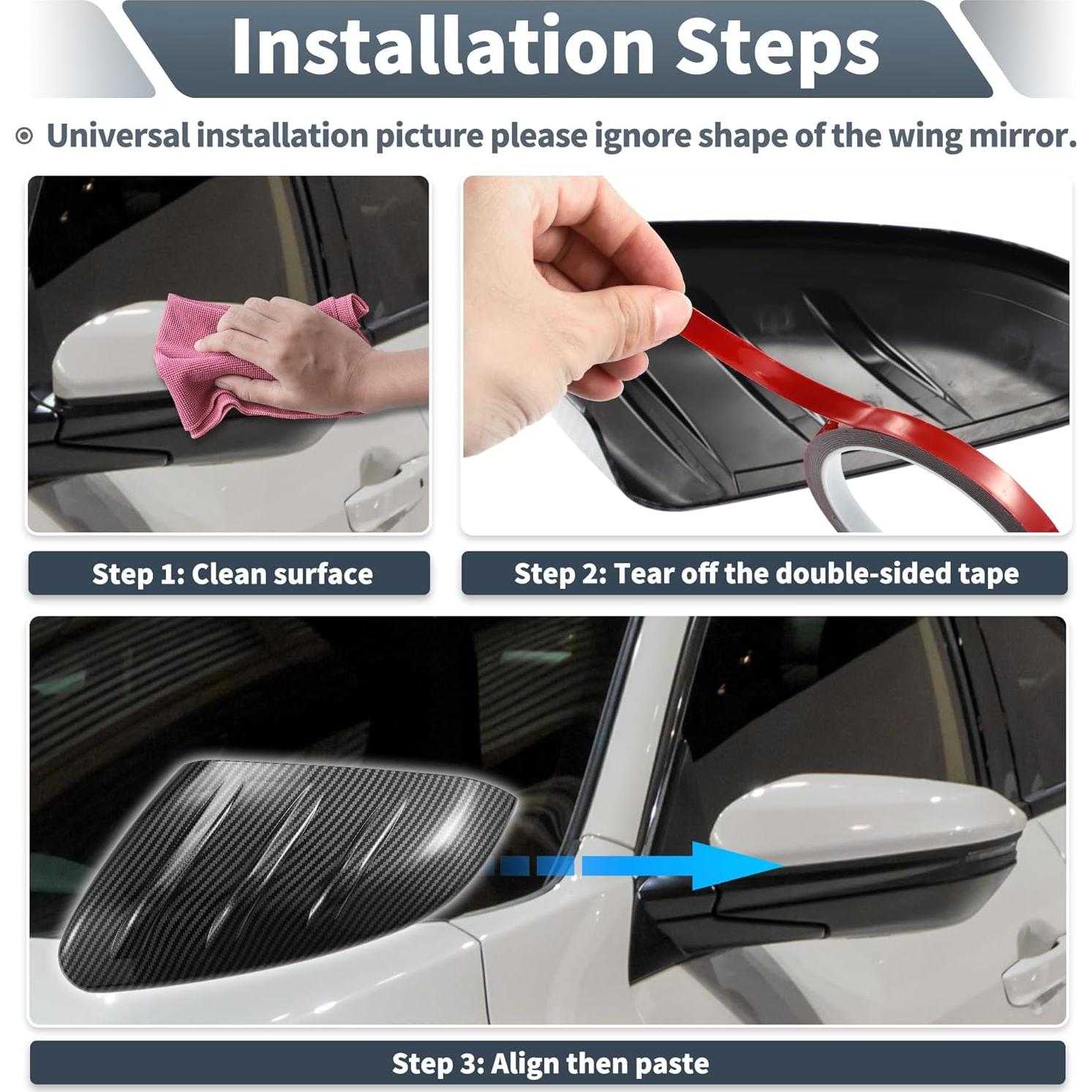 Installation Steps

Universal installation picture please ignore shape of the wing mirror.

Step 1: Clean surface

Step 2: Tear off the double-sided tape

Step 3: Align then paste