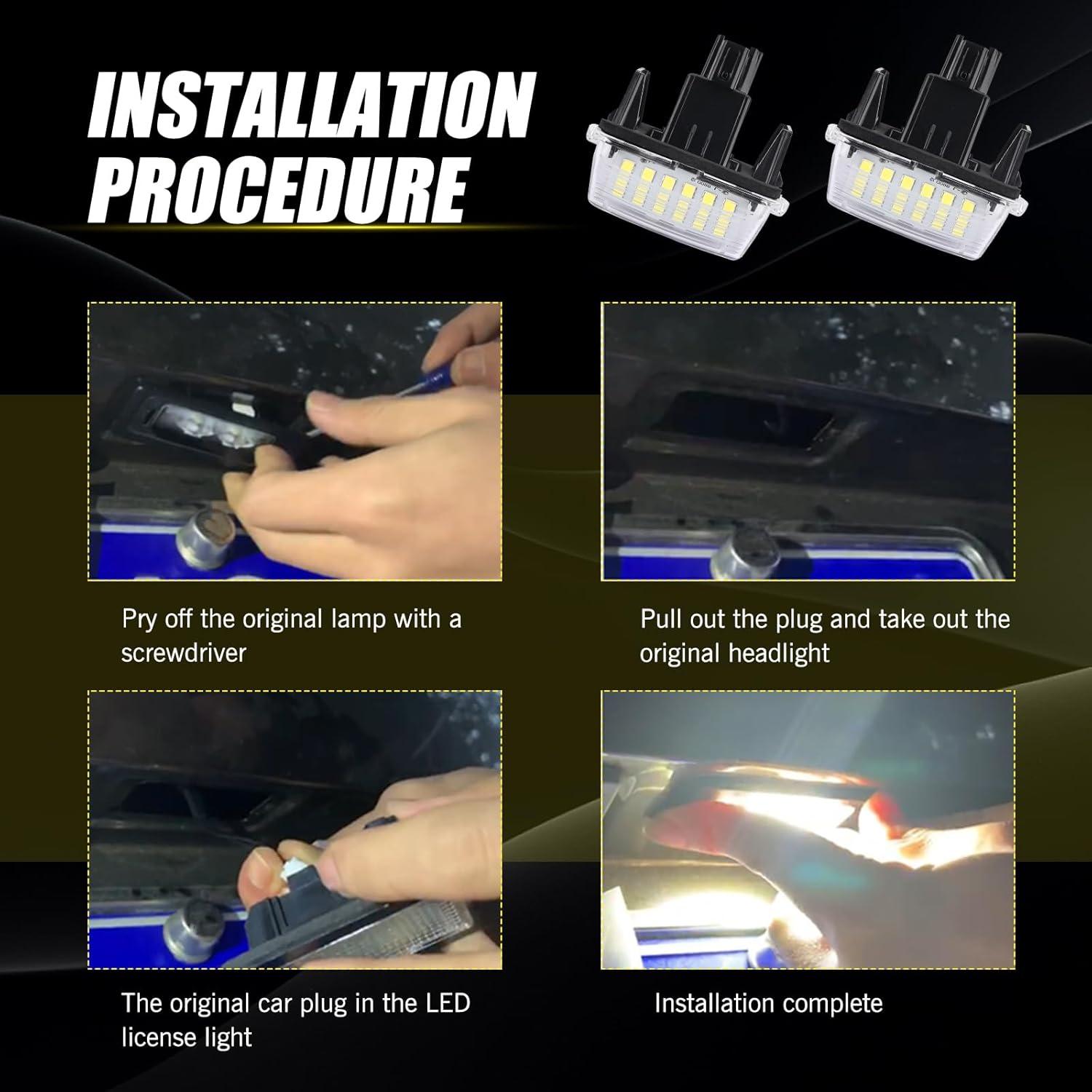 INSTALLATION PROCEDURE

Pry off the original lamp with a screwdriver

Pull out the plug and take out the original headlight

The original car plug in the LED license light

Installation complete