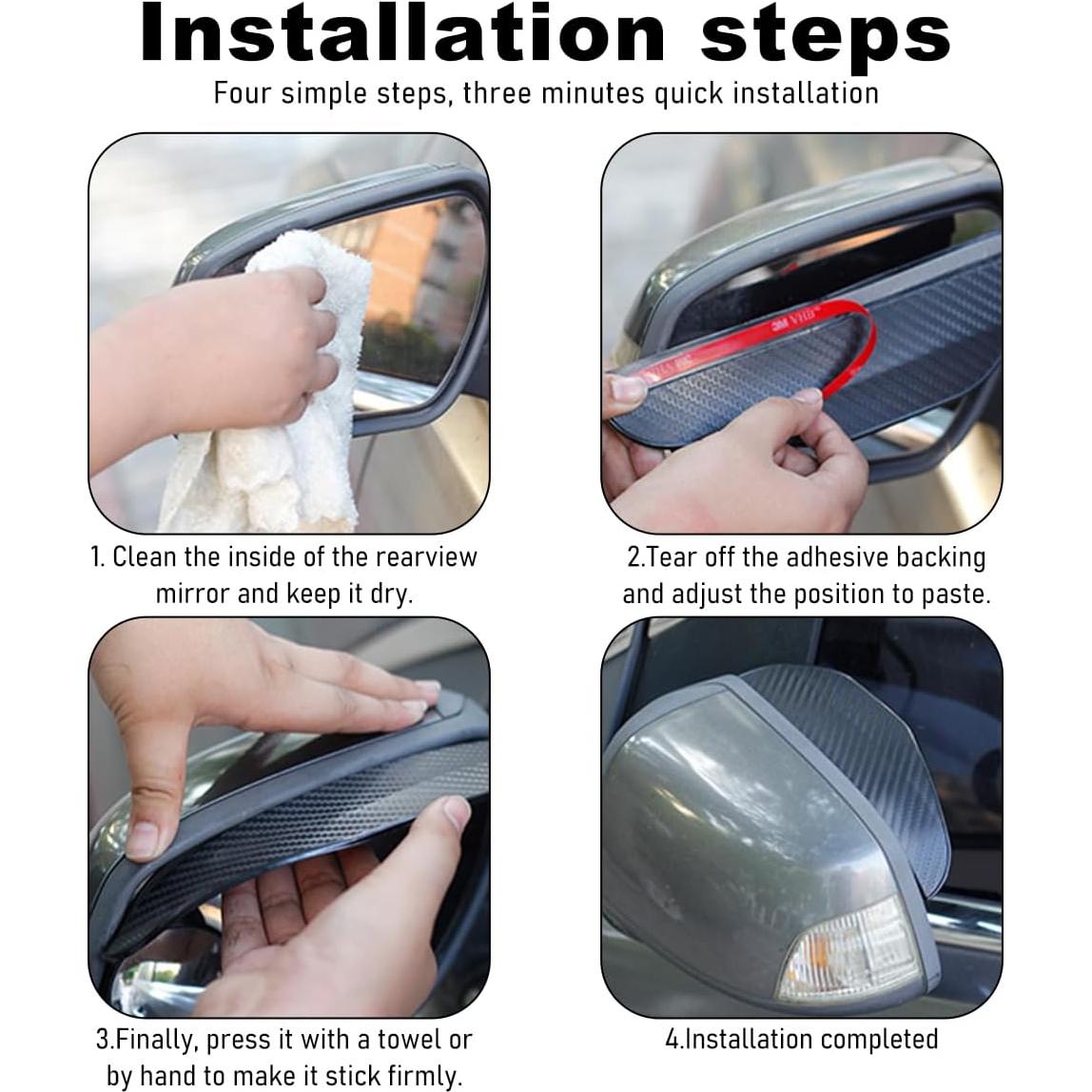 Installation steps

Four simple steps, three minutes quick installation

3M VHB

1. Clean the inside of the rearview mirror and keep it dry.

2.Tear off the adhesive backing and adjust the position to paste.

3.Finally, press it with a towel or by hand to make it stick firmly.

4.Installation completed