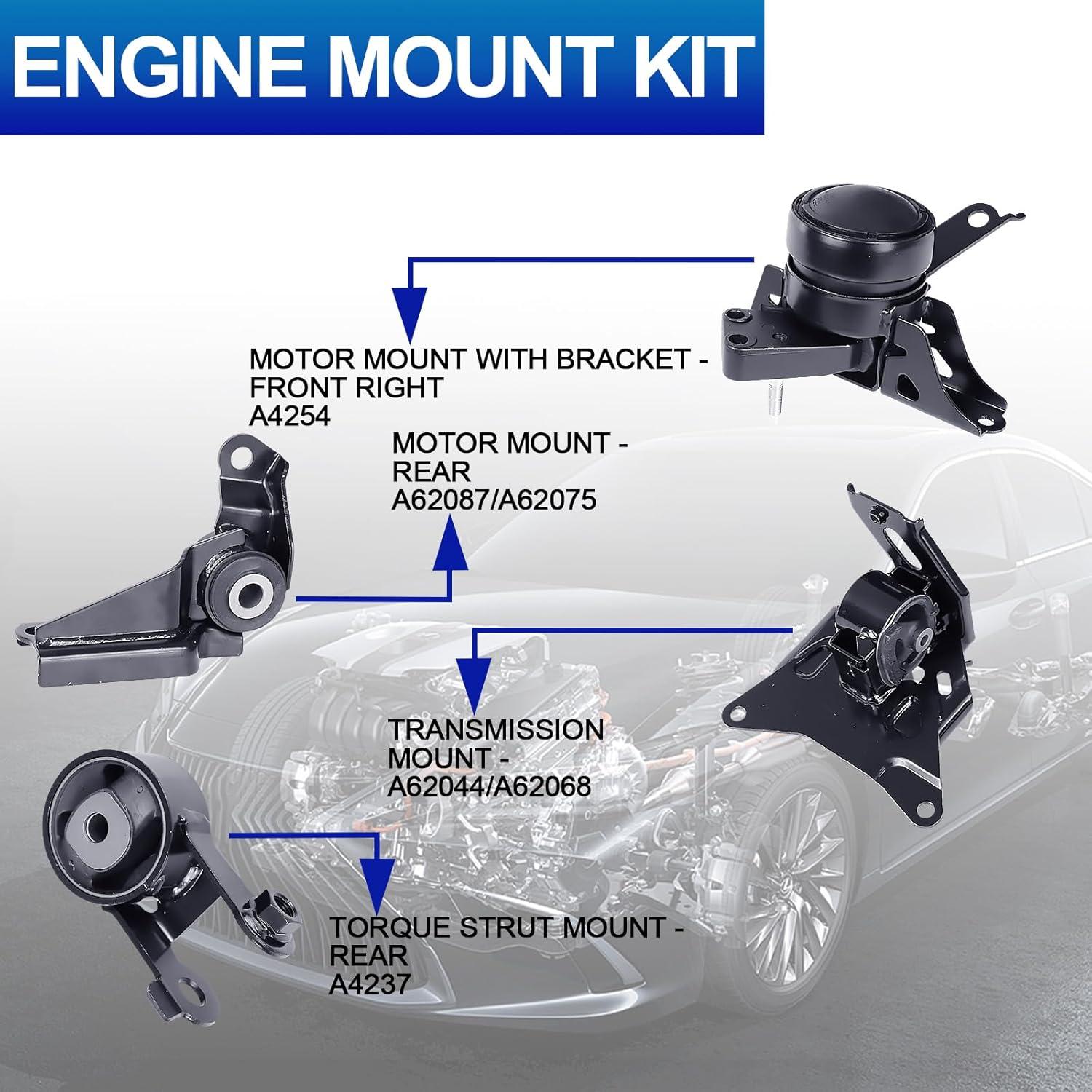 ENGINE MOUNT KIT

MOTOR MOUNT WITH BRACKET - FRONT RIGHT
A4254

MOTOR MOUNT - REAR
A62087/A62075

TRANSMISSION MOUNT -
A62044/A62068

TORQUE STRUT MOUNT - REAR
A4237