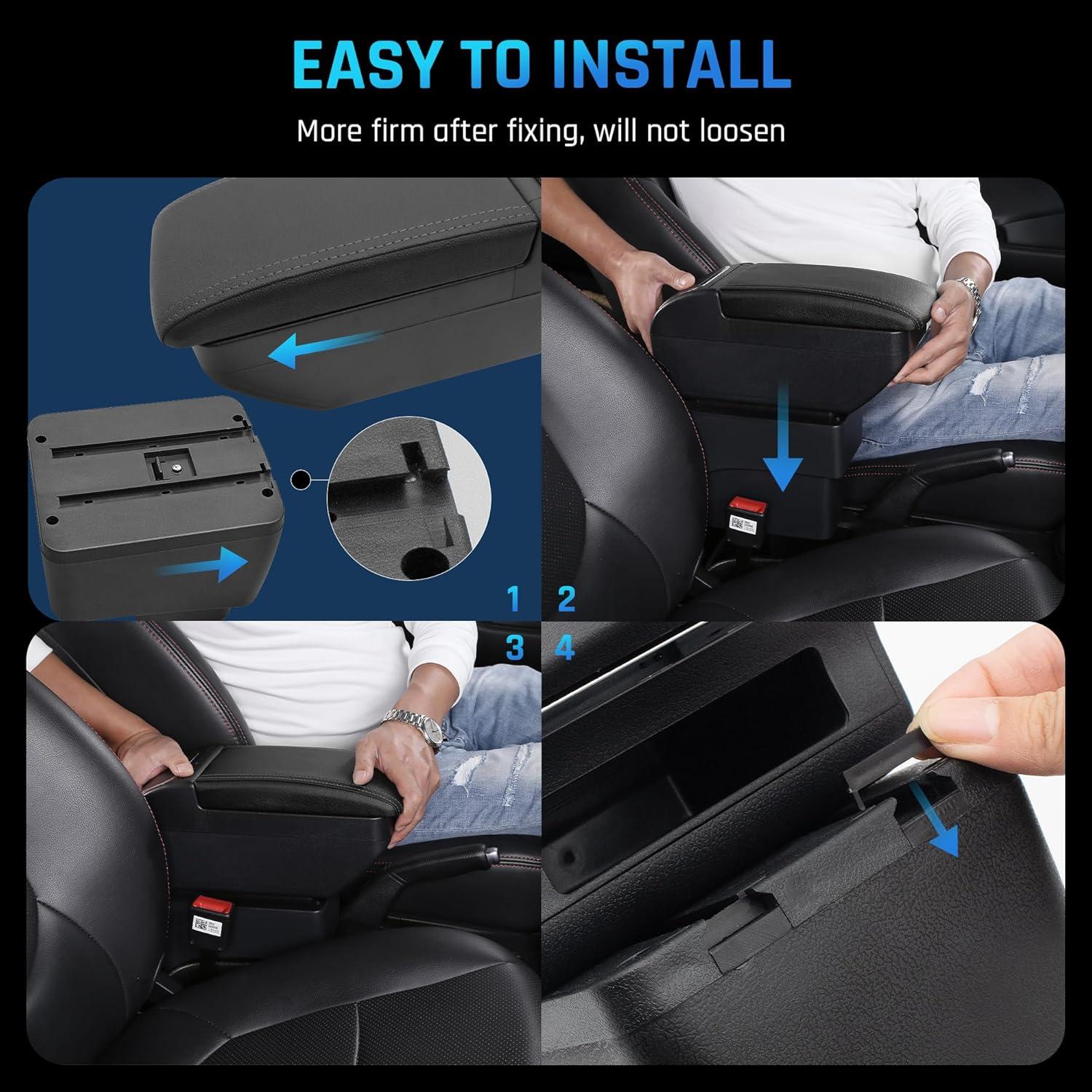 EASY TO INSTALL

More firm after fixing, will not loosen

1

2

3

4