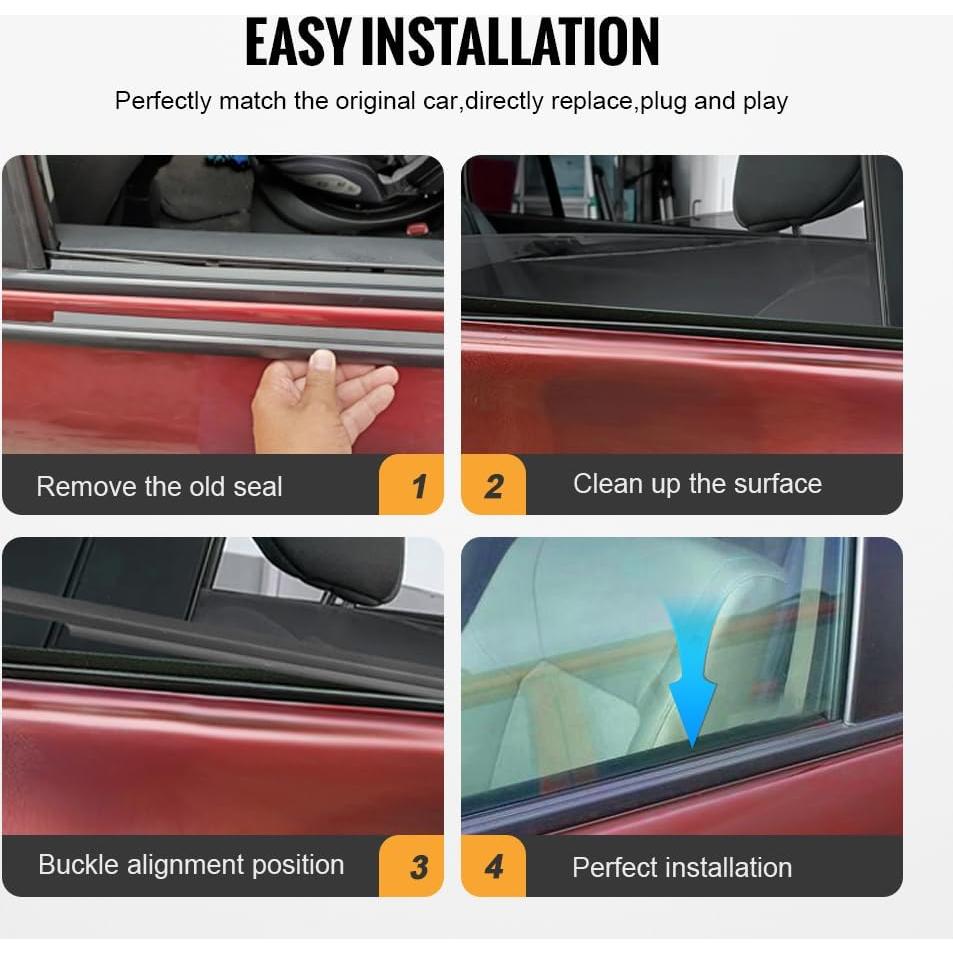 EASY INSTALLATION

Perfectly match the original car,directly replace,plug and play

Remove the old seal 1

2 Clean up the surface

Buckle alignment position 3

4 Perfect installation