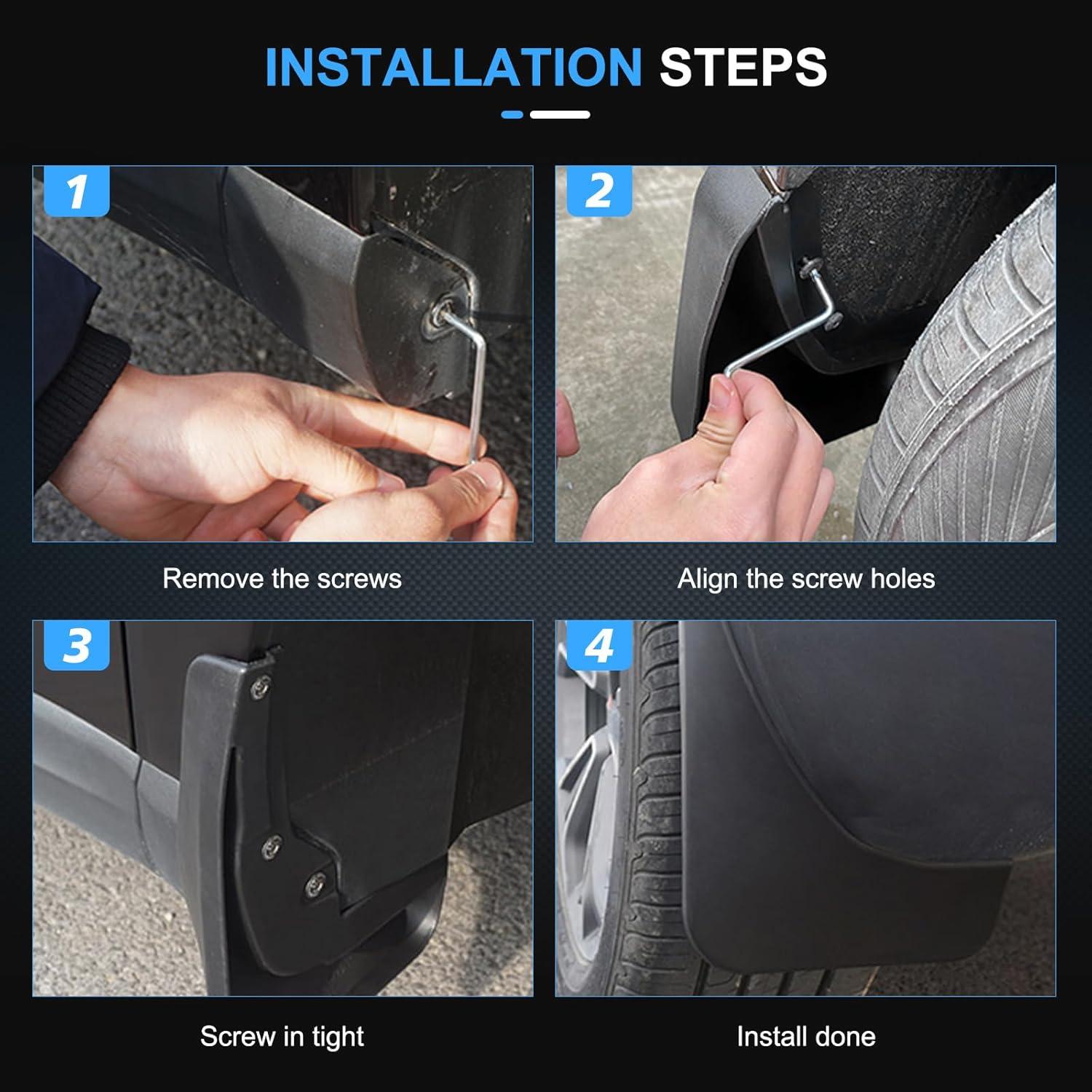 INSTALLATION STEPS

1

Remove the screws

2

Align the screw holes

3

Screw in tight

4

Install done