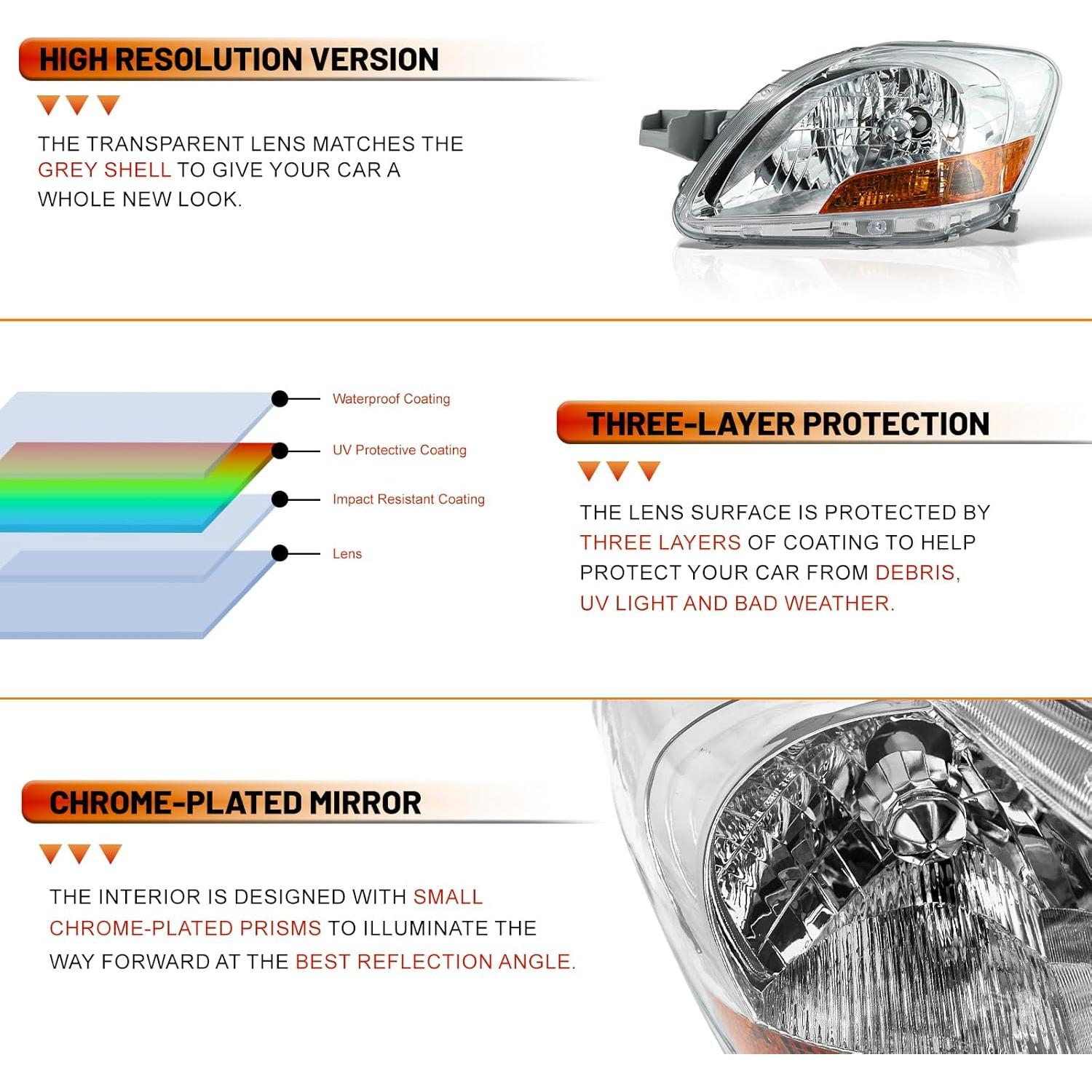 HIGH RESOLUTION VERSION

THE TRANSPARENT LENS MATCHES THE GREY SHELL TO GIVE YOUR CAR A WHOLE NEW LOOK.

Waterproof Coating

UV Protective Coating

Impact Resistant Coating

Lens

THREE-LAYER PROTECTION

THE LENS SURFACE IS PROTECTED BY THREE LAYERS OF COATING TO HELP PROTECT YOUR CAR FROM DEBRIS, UV LIGHT AND BAD WEATHER.

CHROME-PLATED MIRROR

THE INTERIOR IS DESIGNED WITH SMALL CHROME-PLATED PRISMS TO ILLUMINATE THE WAY FORWARD AT THE BEST REFLECTION ANGLE.