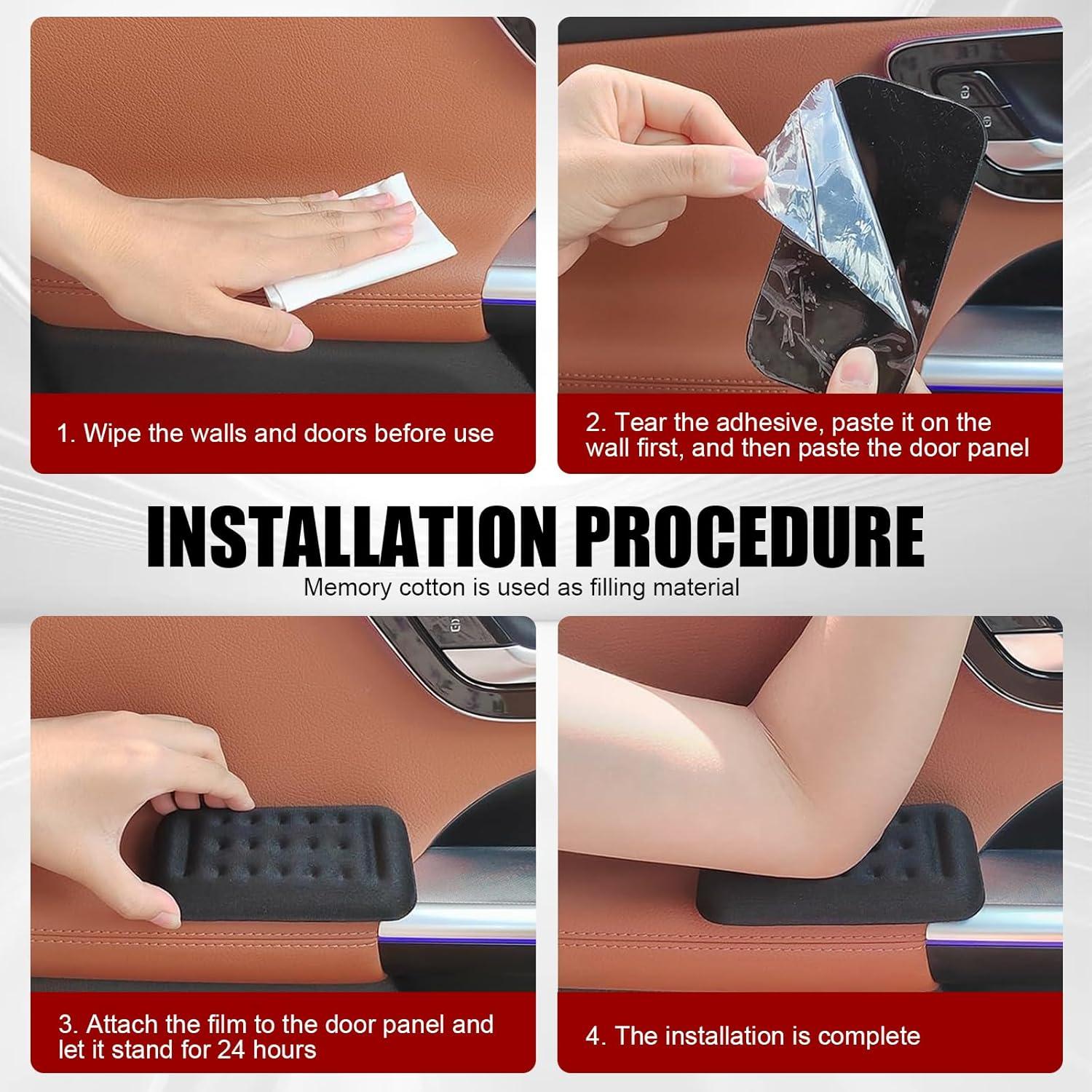 1. Wipe the walls and doors before use

2. Tear the adhesive, paste it on the wall first, and then paste the door panel

INSTALLATION PROCEDURE

Memory cotton is used as filling material

3. Attach the film to the door panel and let it stand for 24 hours

4. The installation is complete