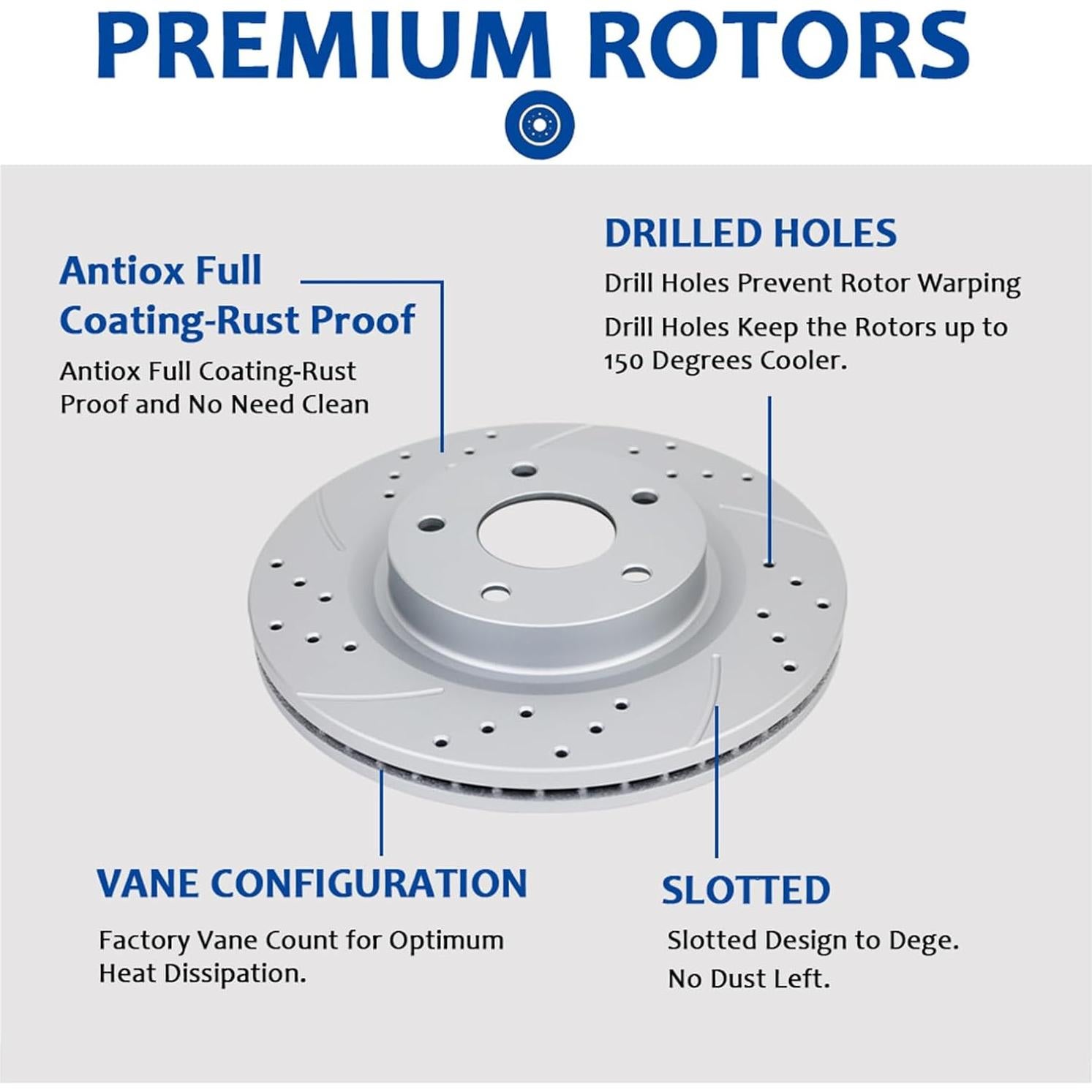 PREMIUM ROTORS

Antiox Full Coating-Rust Proof

Antiox Full Coating-Rust Proof and No Need Clean

DRILLED HOLES

Drill Holes Prevent Rotor Warping

Drill Holes Keep the Rotors up to 150 Degrees Cooler.

VANE CONFIGURATION

Factory Vane Count for Optimum Heat Dissipation.

SLOTTED

Slotted Design to Dege.

No Dust Left.