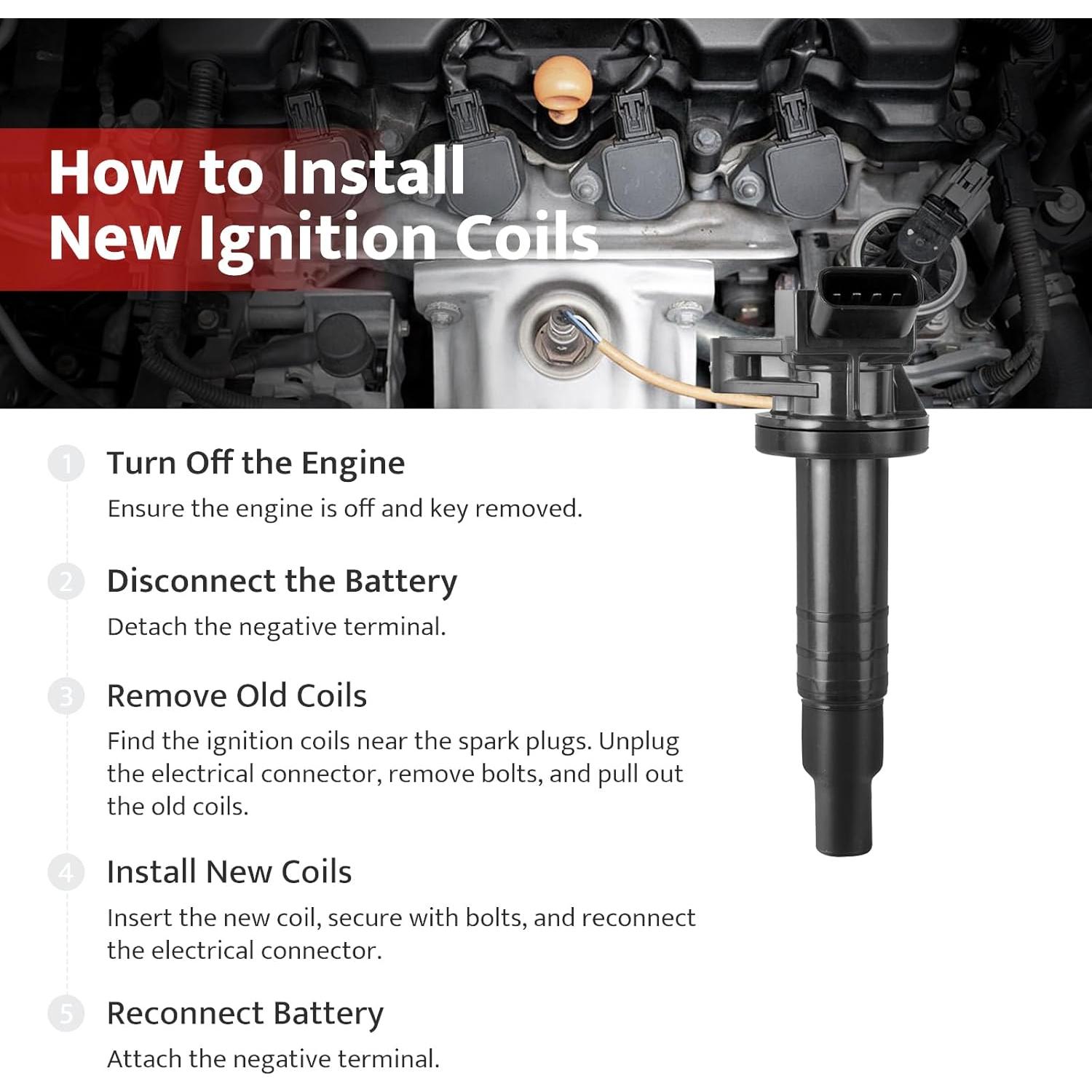 How to Install New Ignition Coils

1 Turn Off the Engine

Ensure the engine is off and key removed.

2 Disconnect the Battery

Detach the negative terminal.

3 Remove Old Coils

Find the ignition coils near the spark plugs. Unplug the electrical connector, remove bolts, and pull out the old coils.

4 Install New Coils

Insert the new coil, secure with bolts, and reconnect the electrical connector.

5 Reconnect Battery

Attach the negative terminal.