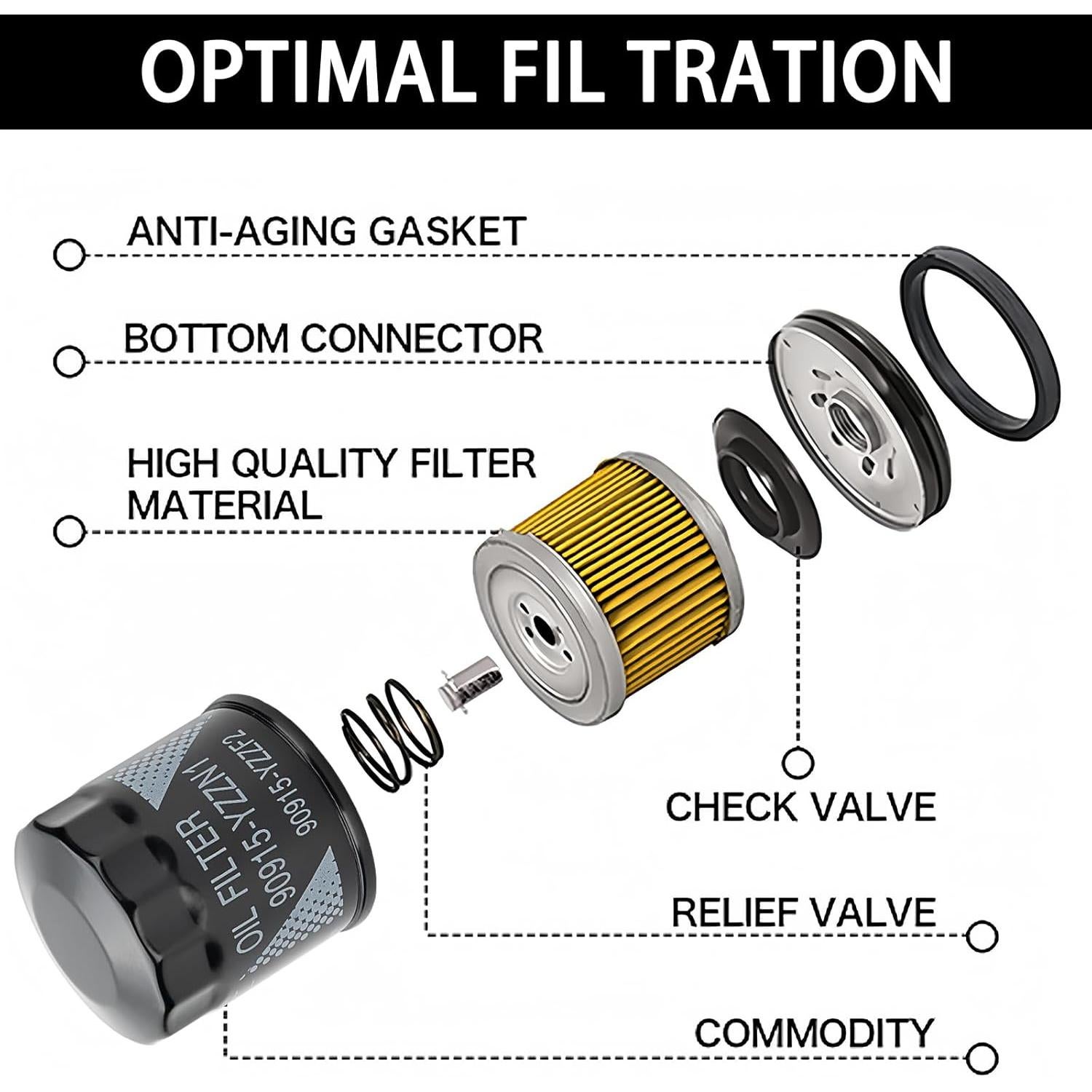 OPTIMAL FIL TRATION

ANTI-AGING GASKET

BOTTOM CONNECTOR

HIGH QUALITY FILTER MATERIAL

CHECK VALVE

RELIEF VALVE

COMMODITY

OIL FILTER
90915-YZZN1
90915-YZZF2