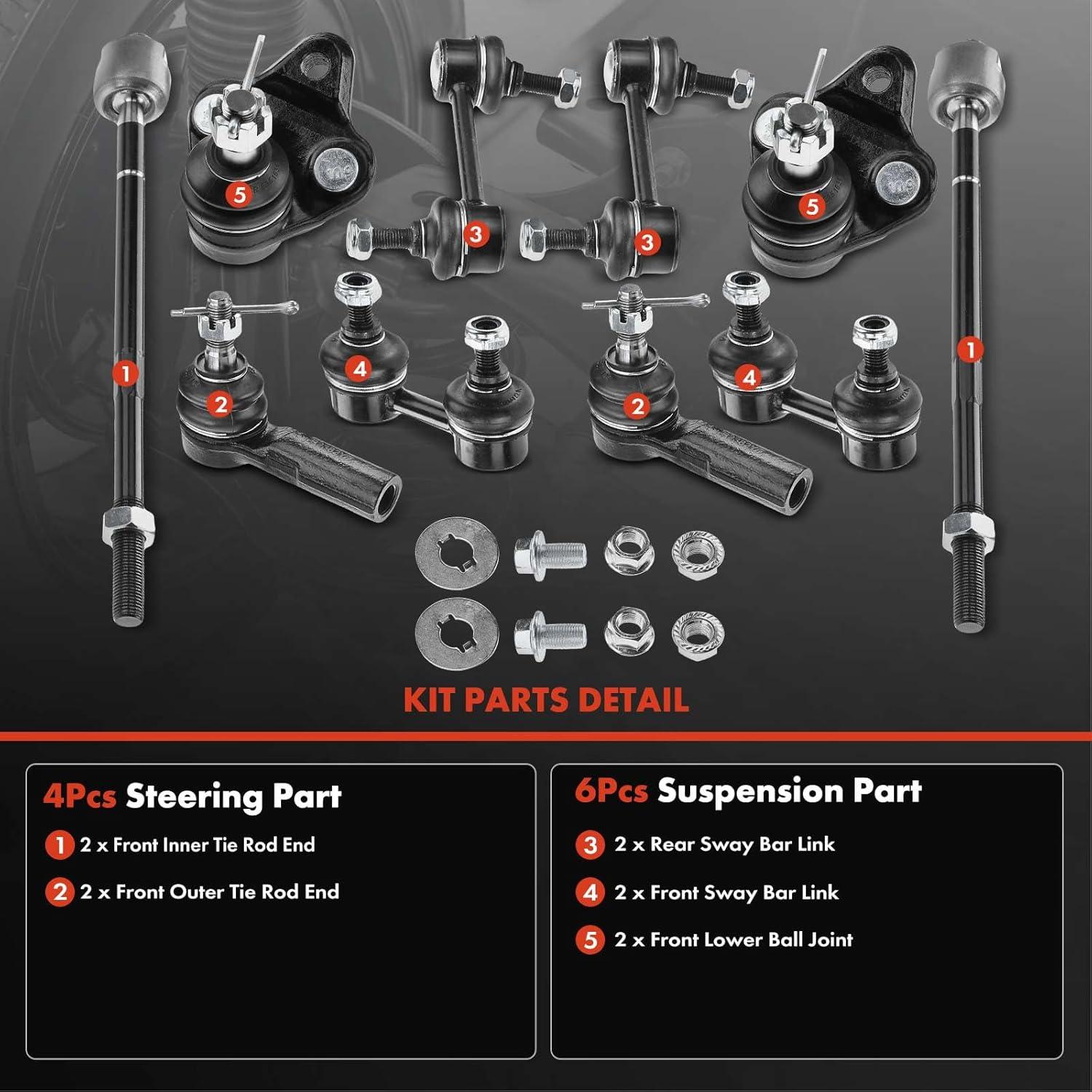 5
3
3
5
1
2
4
2
4
1

KIT PARTS DETAIL

4Pcs Steering Part
1 2 x Front Inner Tie Rod End
2 2 x Front Outer Tie Rod End

6Pcs Suspension Part
3 2 x Rear Sway Bar Link
4 2 x Front Sway Bar Link
5 2 x Front Lower Ball Joint