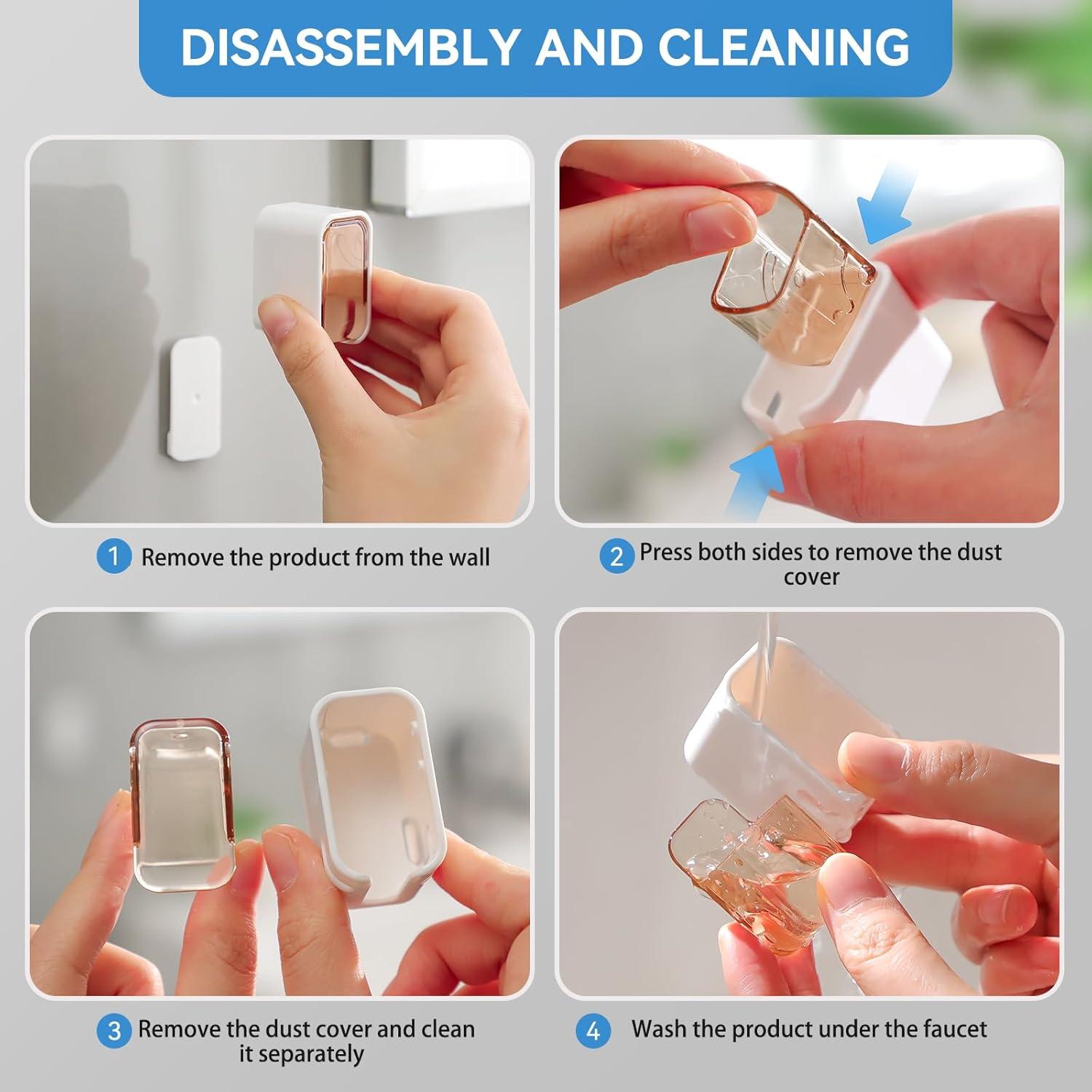 DISASSEMBLY AND CLEANING

1 Remove the product from the wall

2 Press both sides to remove the dust cover

3 Remove the dust cover and clean it separately

4 Wash the product under the faucet