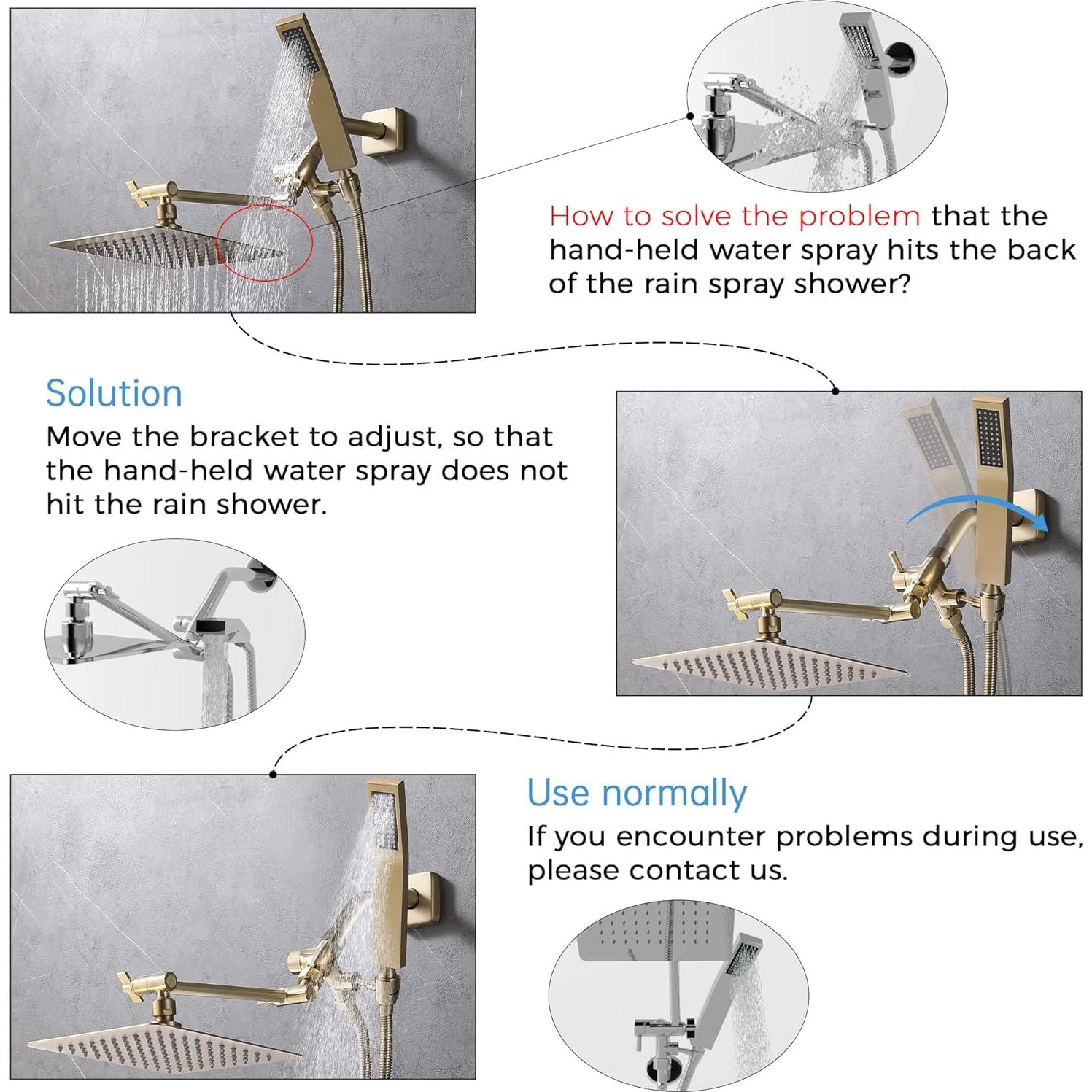 How to solve the problem that the hand-held water spray hits the back of the rain spray shower?

Solution
Move the bracket to adjust, so that the hand-held water spray does not hit the rain shower.

Use normally
If you encounter problems during use, please contact us.