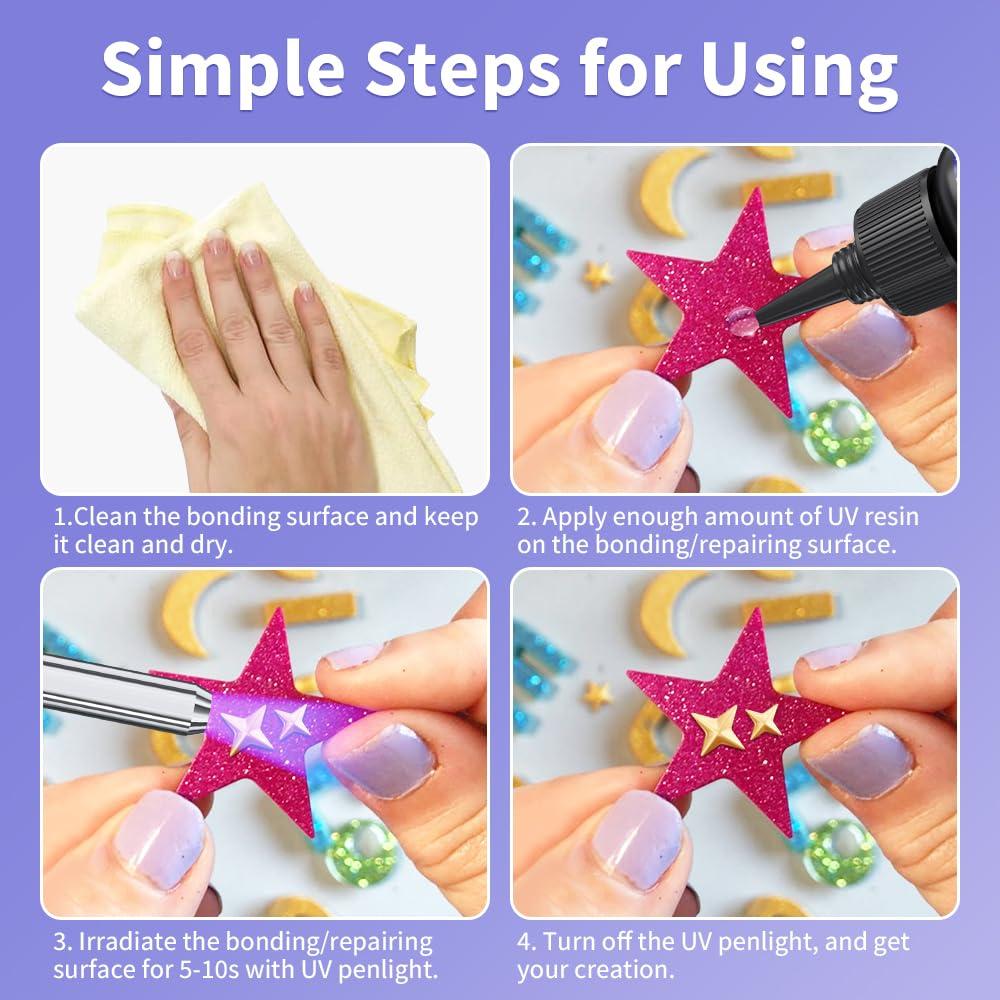 Simple Steps for Using

1.Clean the bonding surface and keep it clean and dry.

2. Apply enough amount of UV resin on the bonding/repairing surface.

3. Irradiate the bonding/repairing surface for 5-10s with UV penlight.

4. Turn off the UV penlight, and get your creation.