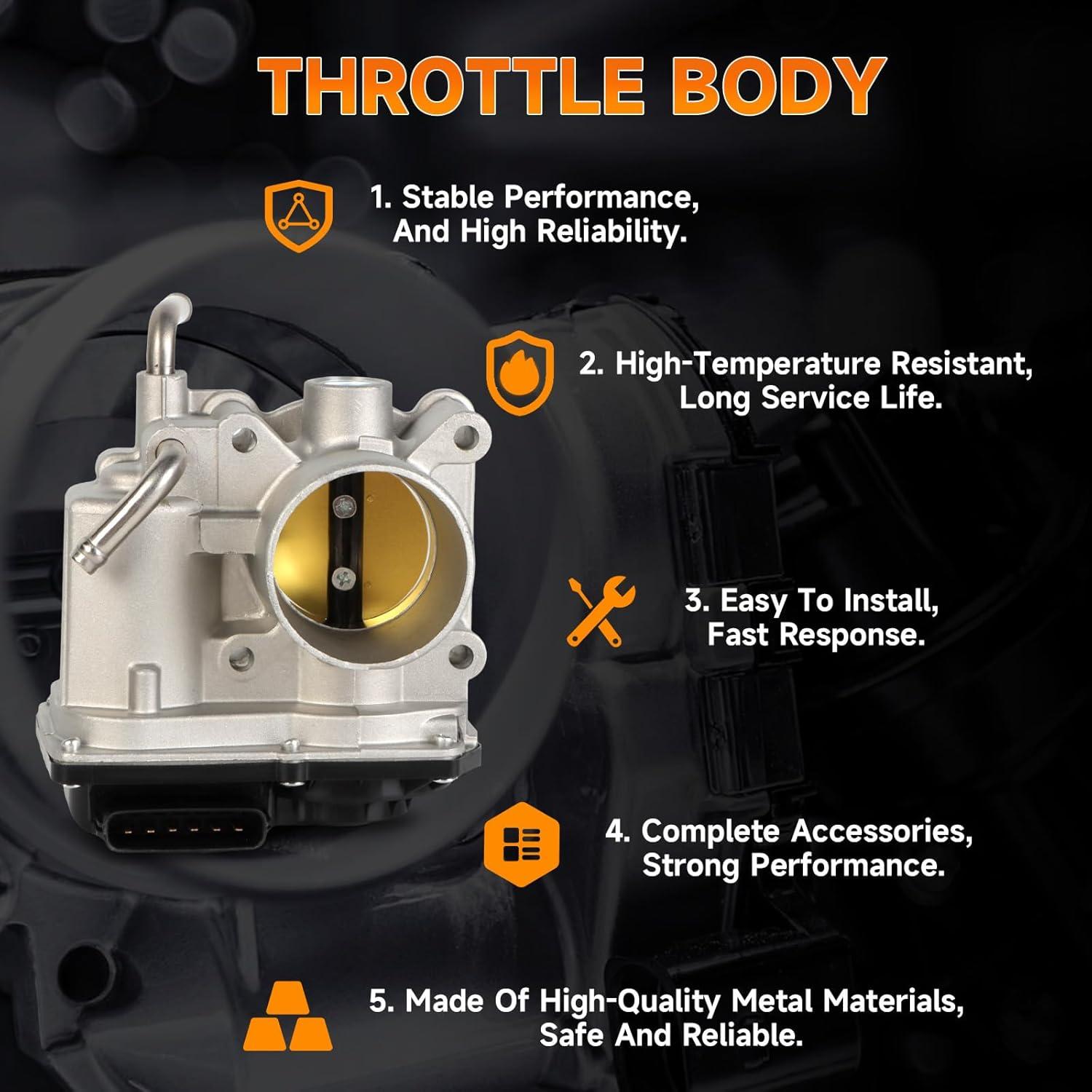 THROTTLE BODY

1. Stable Performance, And High Reliability.

2. High-Temperature Resistant, Long Service Life.

3. Easy To Install, Fast Response.

4. Complete Accessories, Strong Performance.

5. Made Of High-Quality Metal Materials, Safe And Reliable.