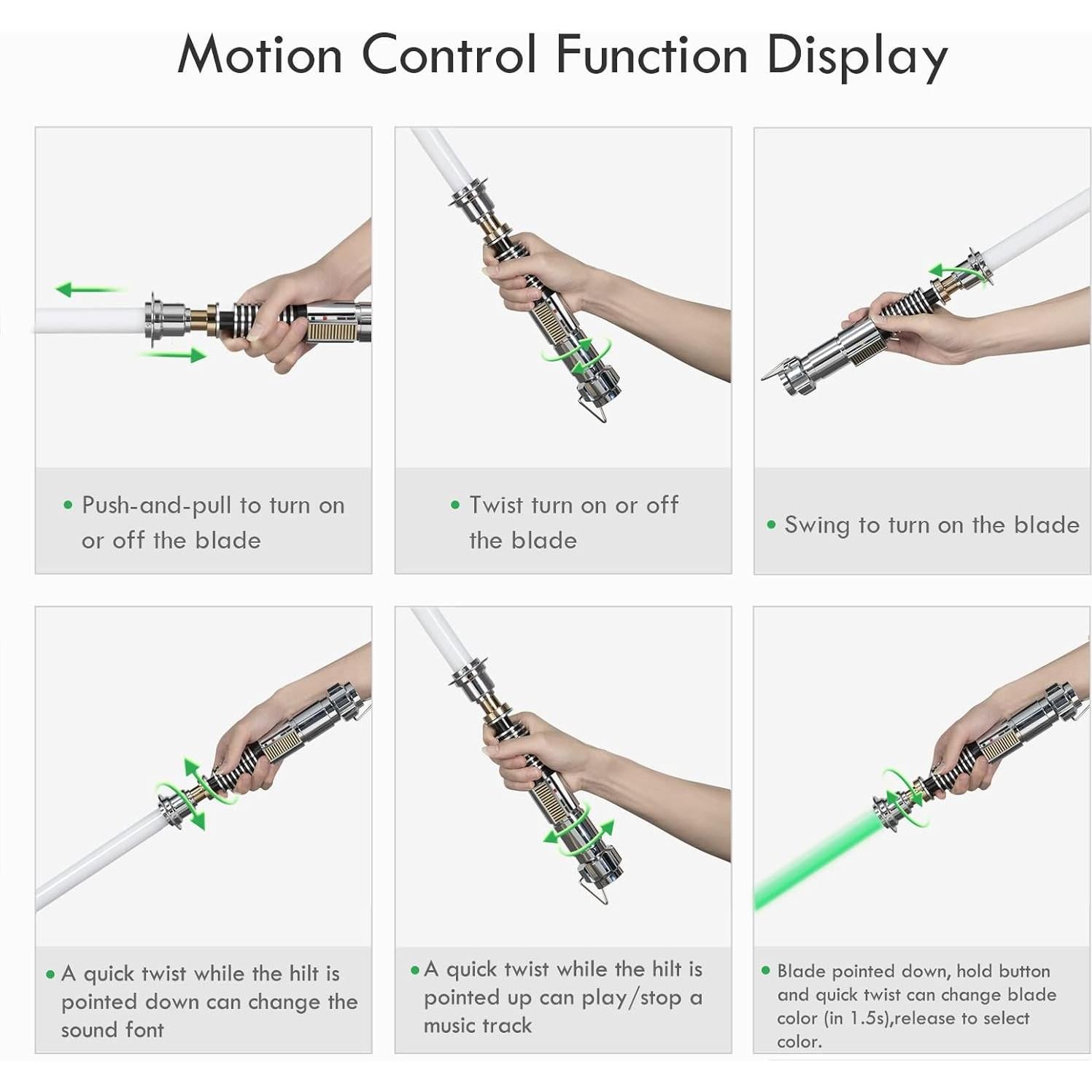 Motion Control Function Display

• Push-and-pull to turn on or off the blade

• Twist turn on or off the blade

• Swing to turn on the blade

• A quick twist while the hilt is pointed down can change the sound font

• A quick twist while the hilt is pointed up can play/stop a music track

• Blade pointed down, hold button and quick twist can change blade color (in 1.5s),release to select color.