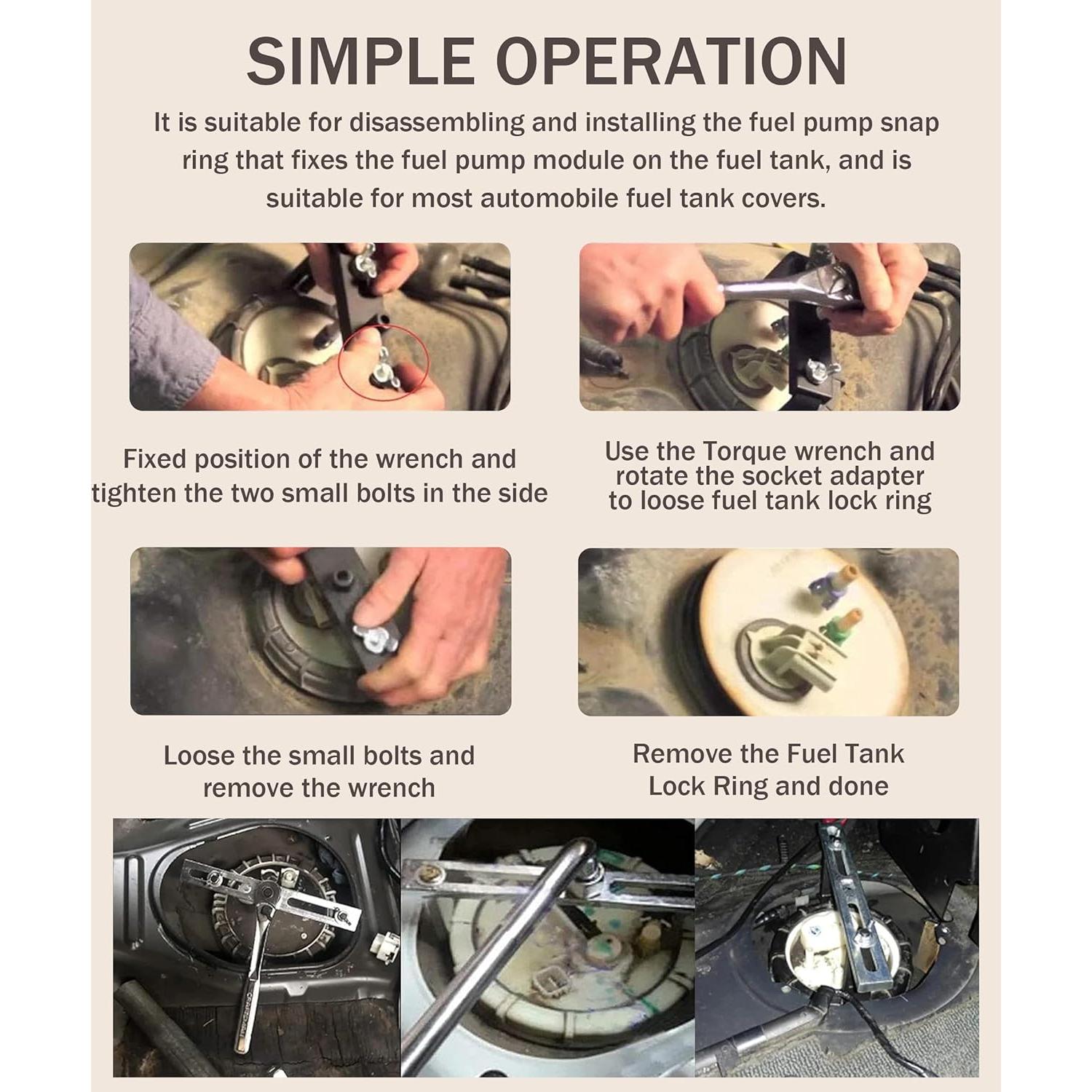 SIMPLE OPERATION

It is suitable for disassembling and installing the fuel pump snap ring that fixes the fuel pump module on the fuel tank, and is suitable for most automobile fuel tank covers.

Fixed position of the wrench and tighten the two small bolts in the side

Use the Torque wrench and rotate the socket adapter to loose fuel tank lock ring

Loose the small bolts and remove the wrench

Remove the Fuel Tank Lock Ring and done