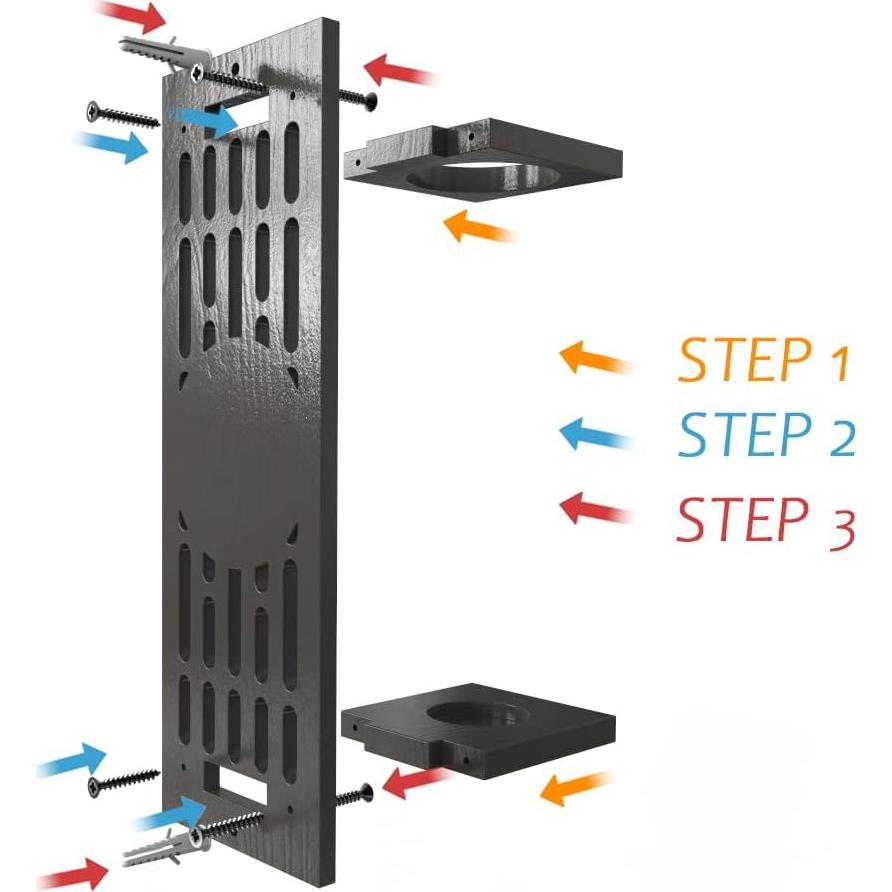 STEP 1
STEP 2
STEP 3