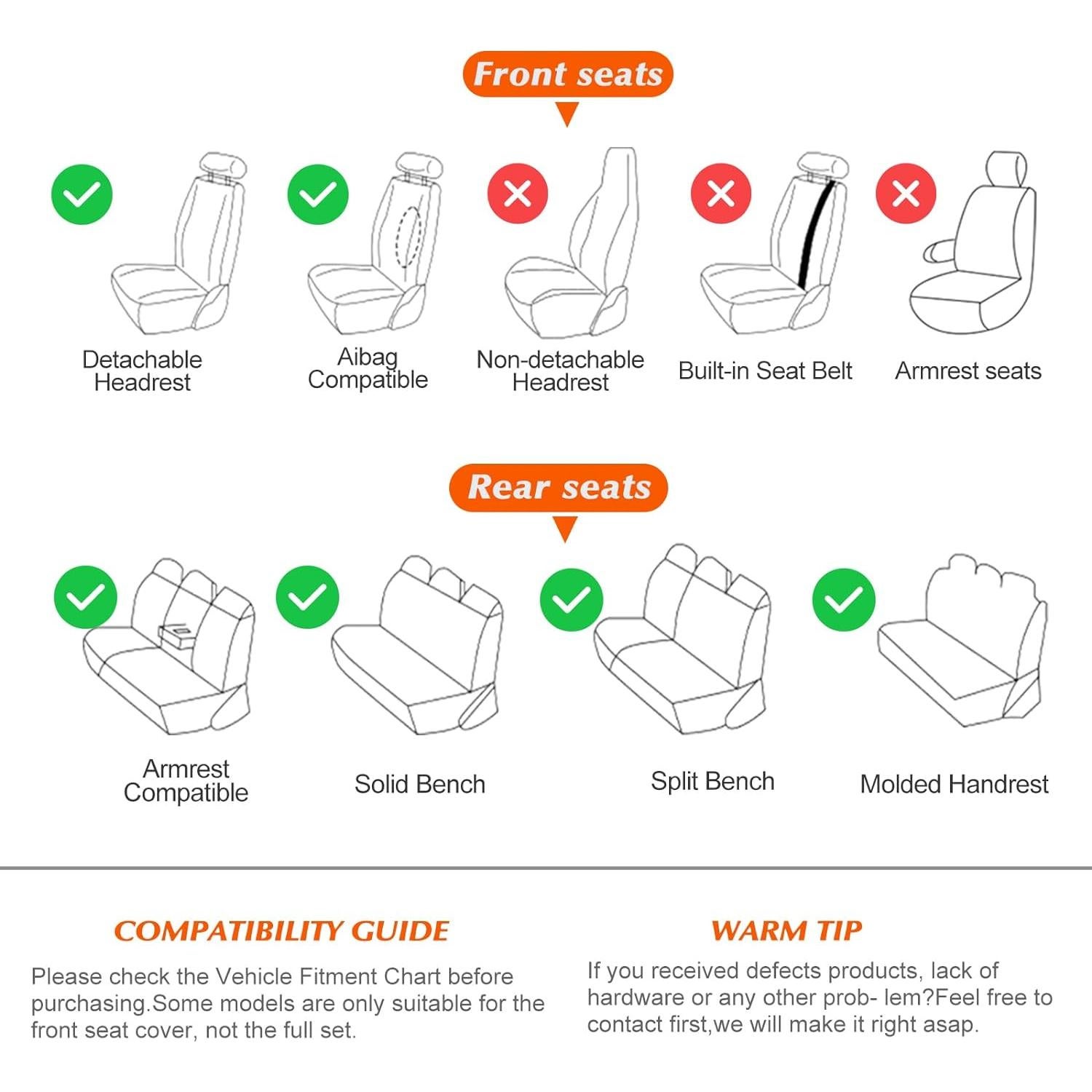 Front seats

Detachable Headrest

Aibag Compatible

Non-detachable Headrest

Built-in Seat Belt

Armrest seats

Rear seats

Armrest Compatible

Solid Bench

Split Bench

Molded Handrest

COMPATIBILITY GUIDE

Please check the Vehicle Fitment Chart before purchasing.Some models are only suitable for the front seat cover, not the full set.

WARM TIP

If you received defects products, lack of hardware or any other prob- lem?Feel free to contact first,we will make it right asap.