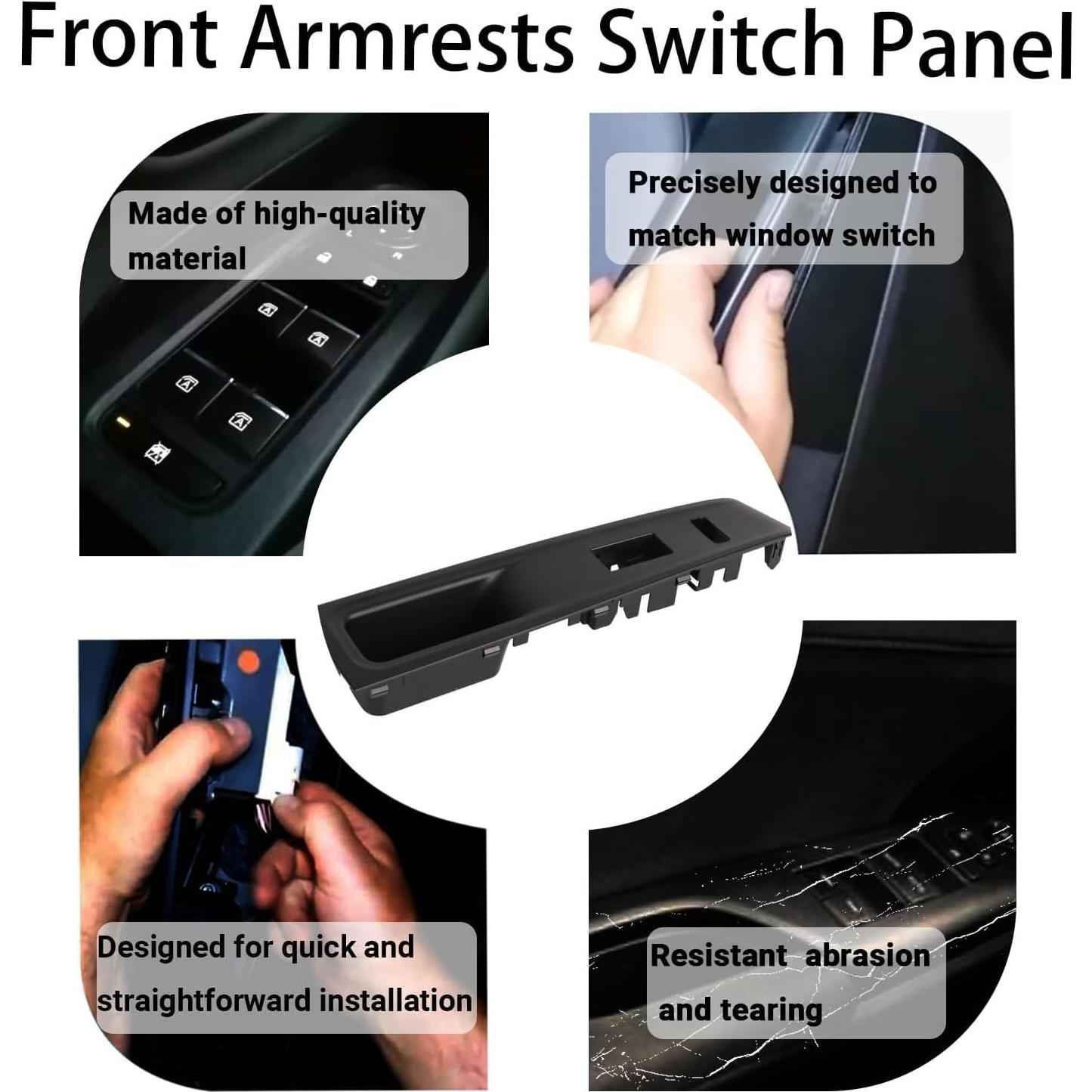 Front Armrests Switch Panel

Made of high-quality material

Precisely designed to match window switch

Designed for quick and straightforward installation

Resistant abrasion and tearing